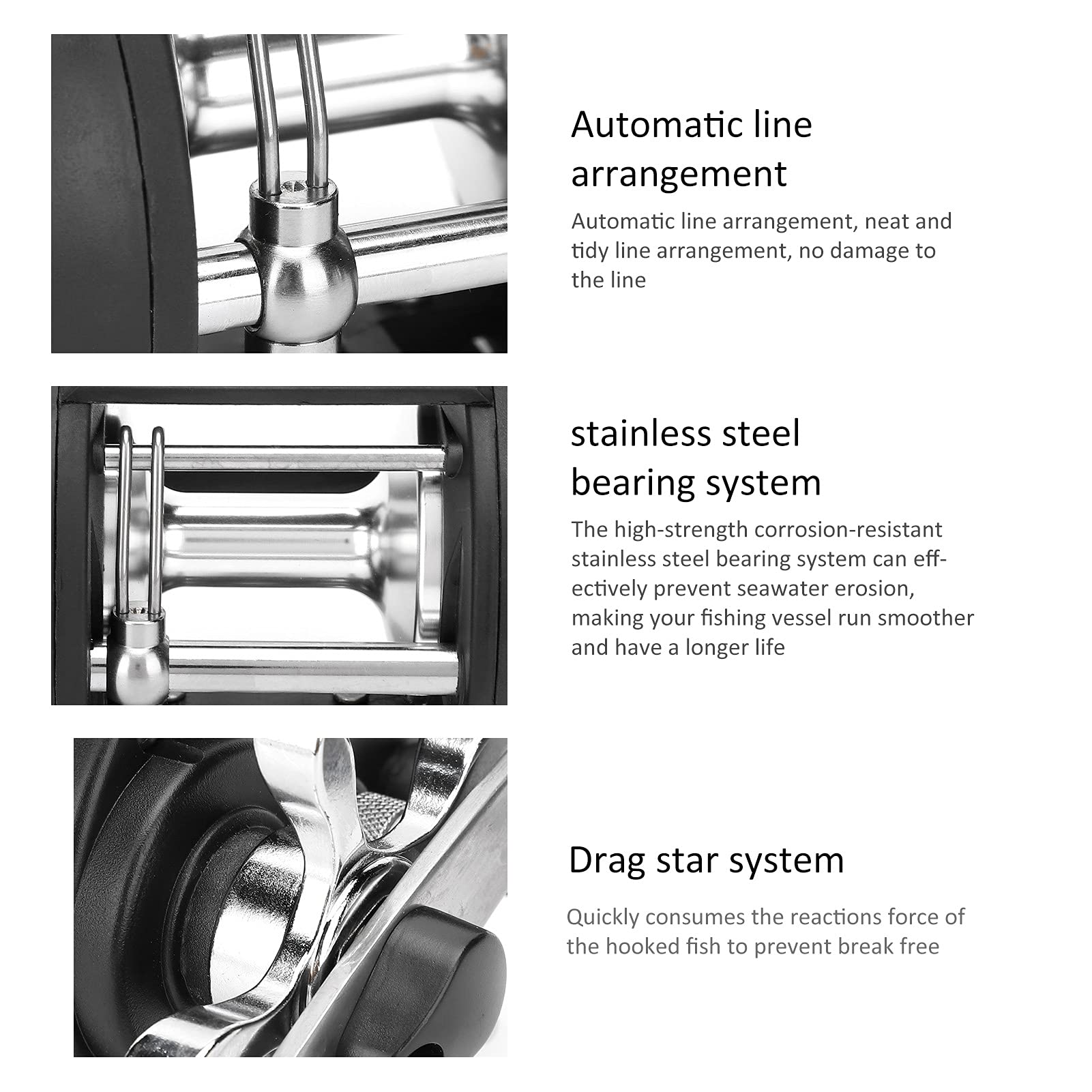 Automatic line arrangement

Automatic line arrangement, neat and tidy line arrangement, no damage to the line

stainless steel bearing system

The high-strength corrosion-resistant stainless steel bearing system can effectively prevent seawater erosion, making your fishing vessel run smoother and have a longer life

Drag star system

Quickly consumes the reactions force of the hooked fish to prevent break free