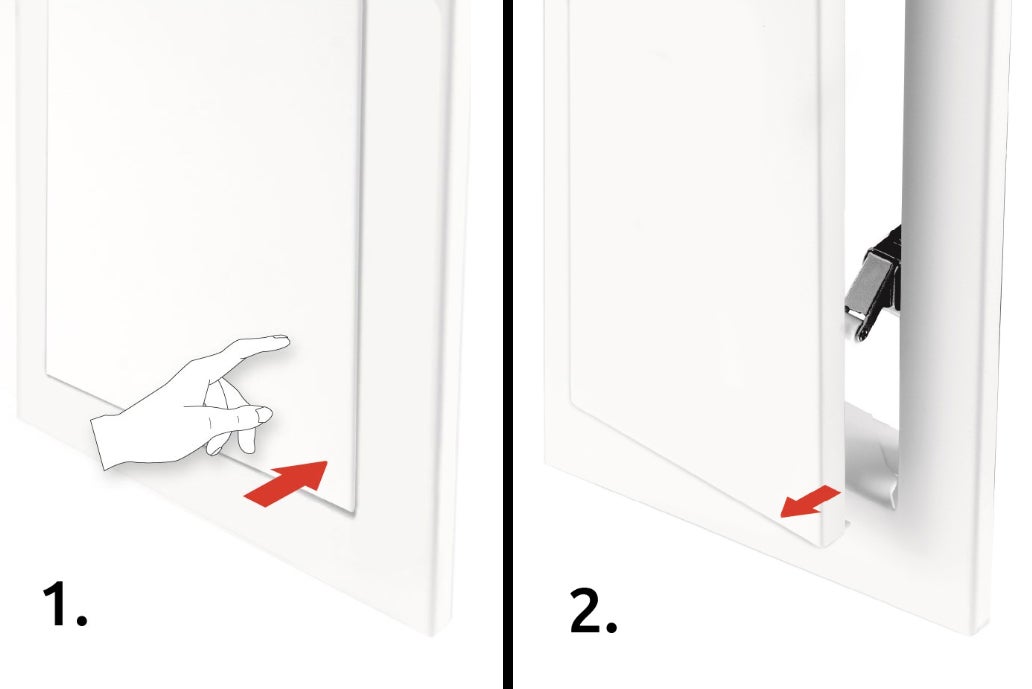 1.

2.