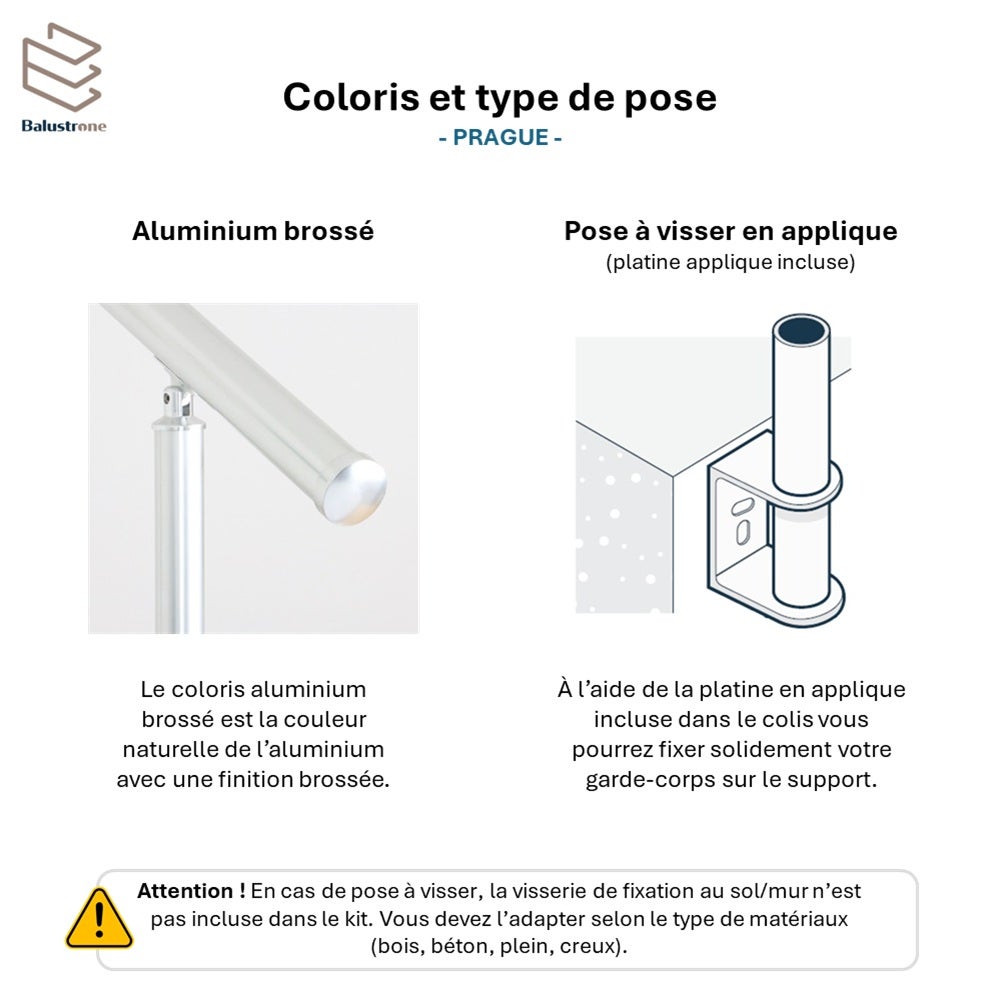 Balustrone

Coloris et type de pose
- PRAGUE -

Aluminium brossé

Le coloris aluminium brossé est la couleur naturelle de l'aluminium avec une finition brossée.

Pose à visser en applique
(platine applique incluse)

À l'aide de la platine en applique incluse dans le colis vous pourrez fixer solidement votre garde-corps sur le support.

Attention ! En cas de pose à visser, la visserie de fixation au sol/mur n'est pas incluse dans le kit. Vous devez l'adapter selon le type de matériaux (bois, béton, plein, creux).