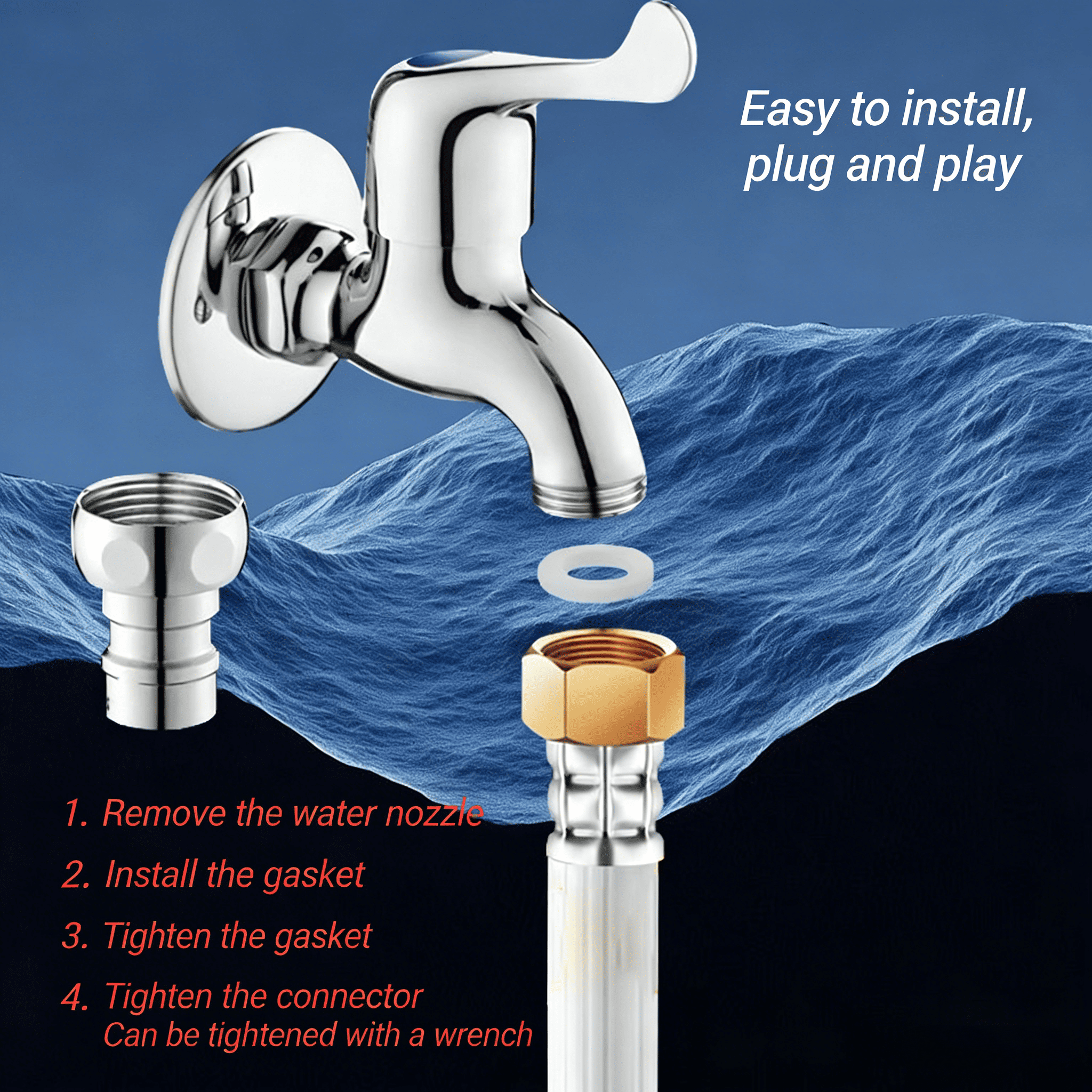 Easy to install, plug and play

1. Remove the water nozzle

2. Install the gasket

3. Tighten the gasket

4. Tighten the connector
Can be tightened with a wrench