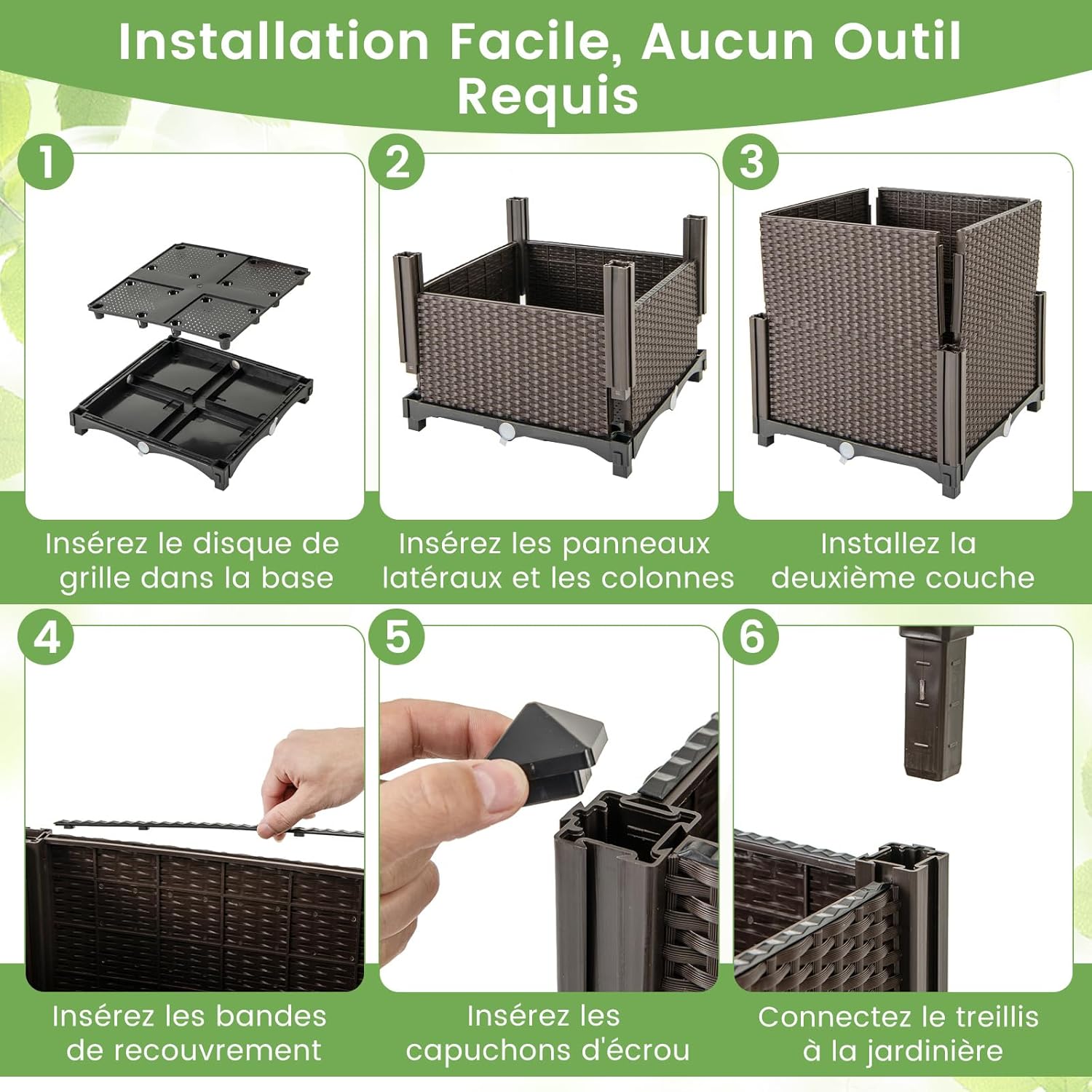 Installation Facile, Aucun Outil Requis

1

Insérez le disque de grille dans la base

2

Insérez les panneaux latéraux et les colonnes

3

Installez la deuxième couche

4

Insérez les bandes de recouvrement

5

Insérez les capuchons d'écrou

6

Connectez le treillis à la jardinière