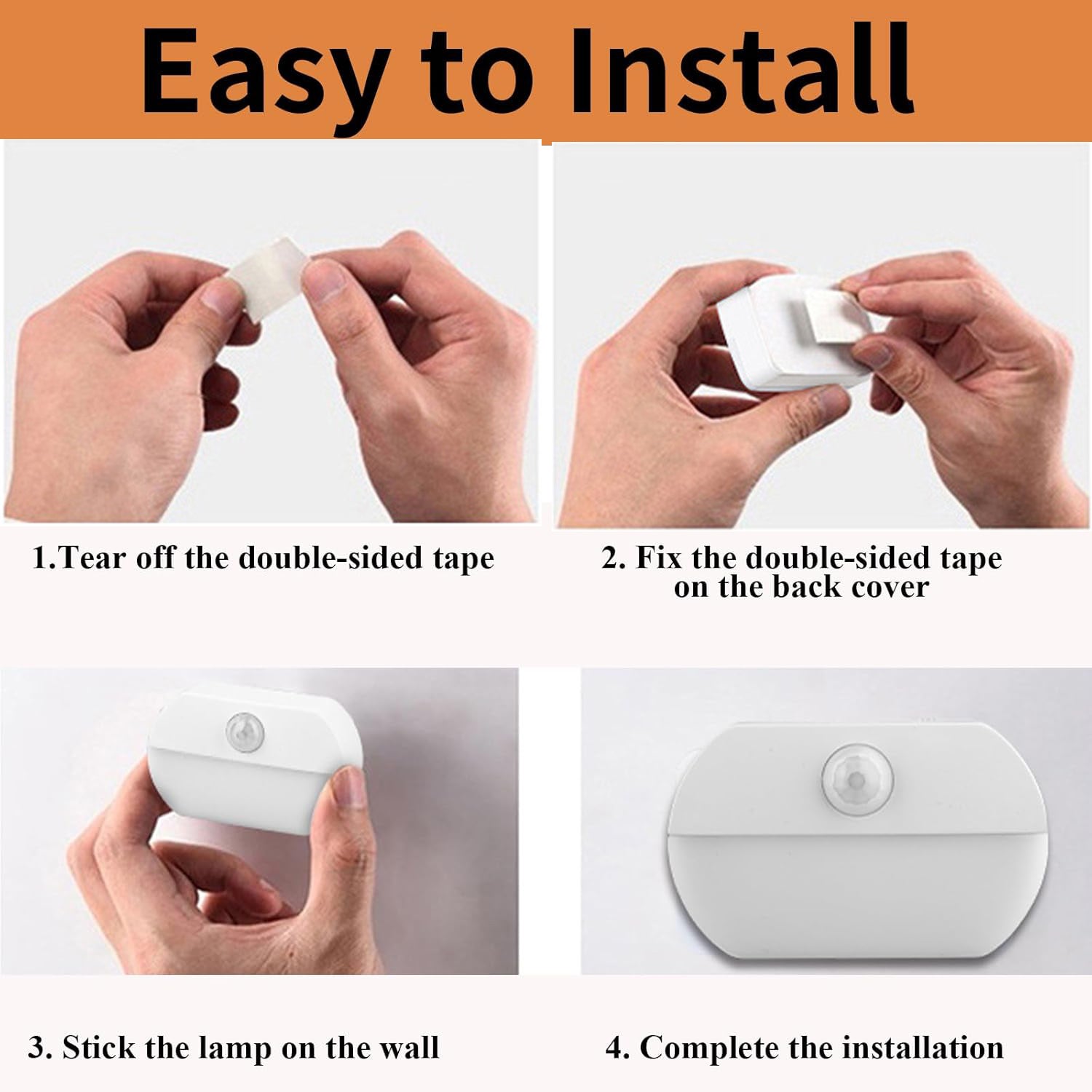 Easy to Install

1.Tear off the double-sided tape

2. Fix the double-sided tape on the back cover

3. Stick the lamp on the wall

4. Complete the installation