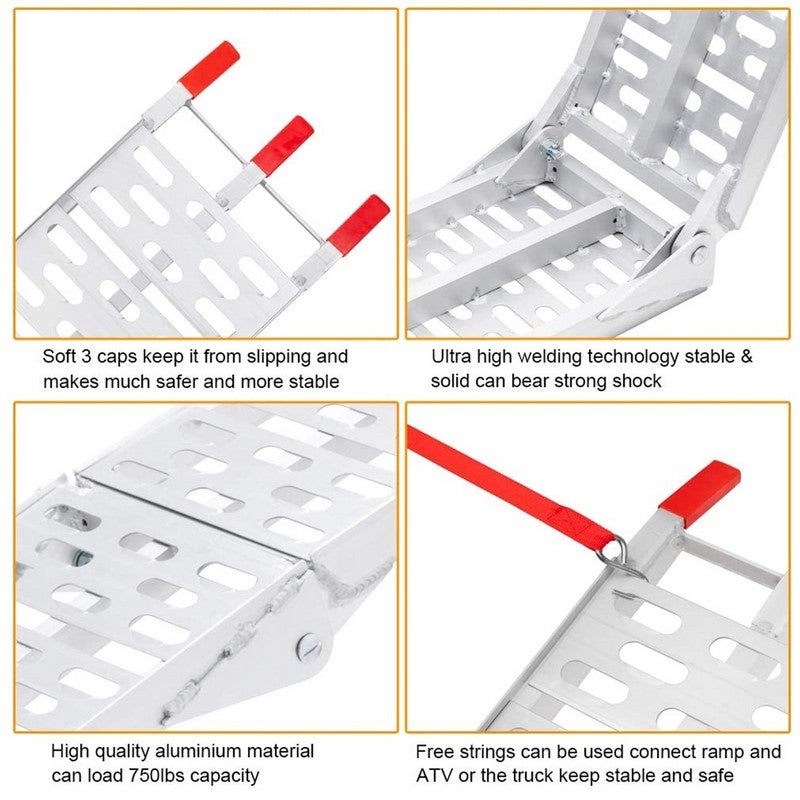 Soft 3 caps keep it from slipping and makes much safer and more stable

Ultra high welding technology stable & solid can bear strong shock

High quality aluminium material can load 750lbs capacity

Free strings can be used connect ramp and ATV or the truck keep stable and safe