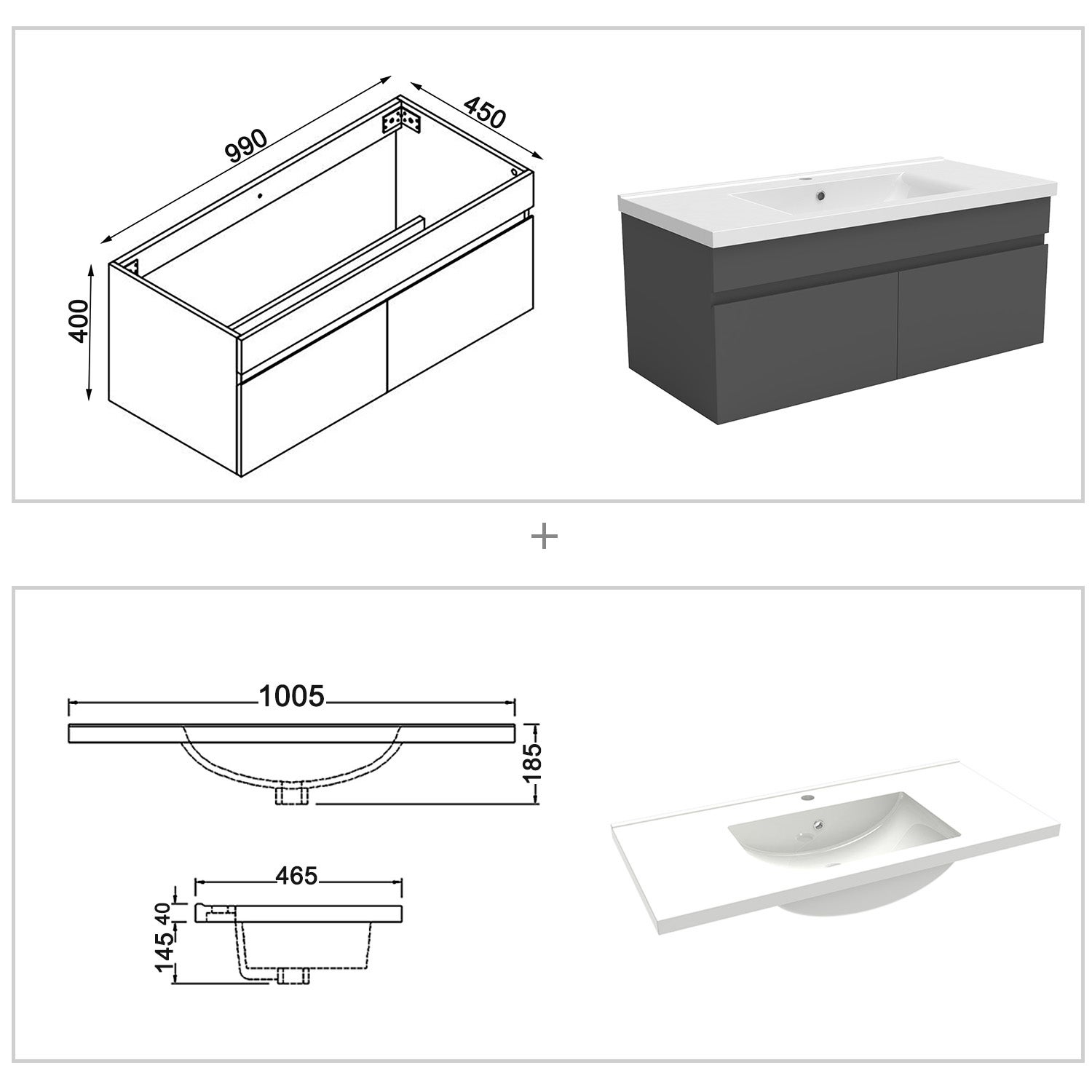 990

450

400

+

1005

185

465

40

145