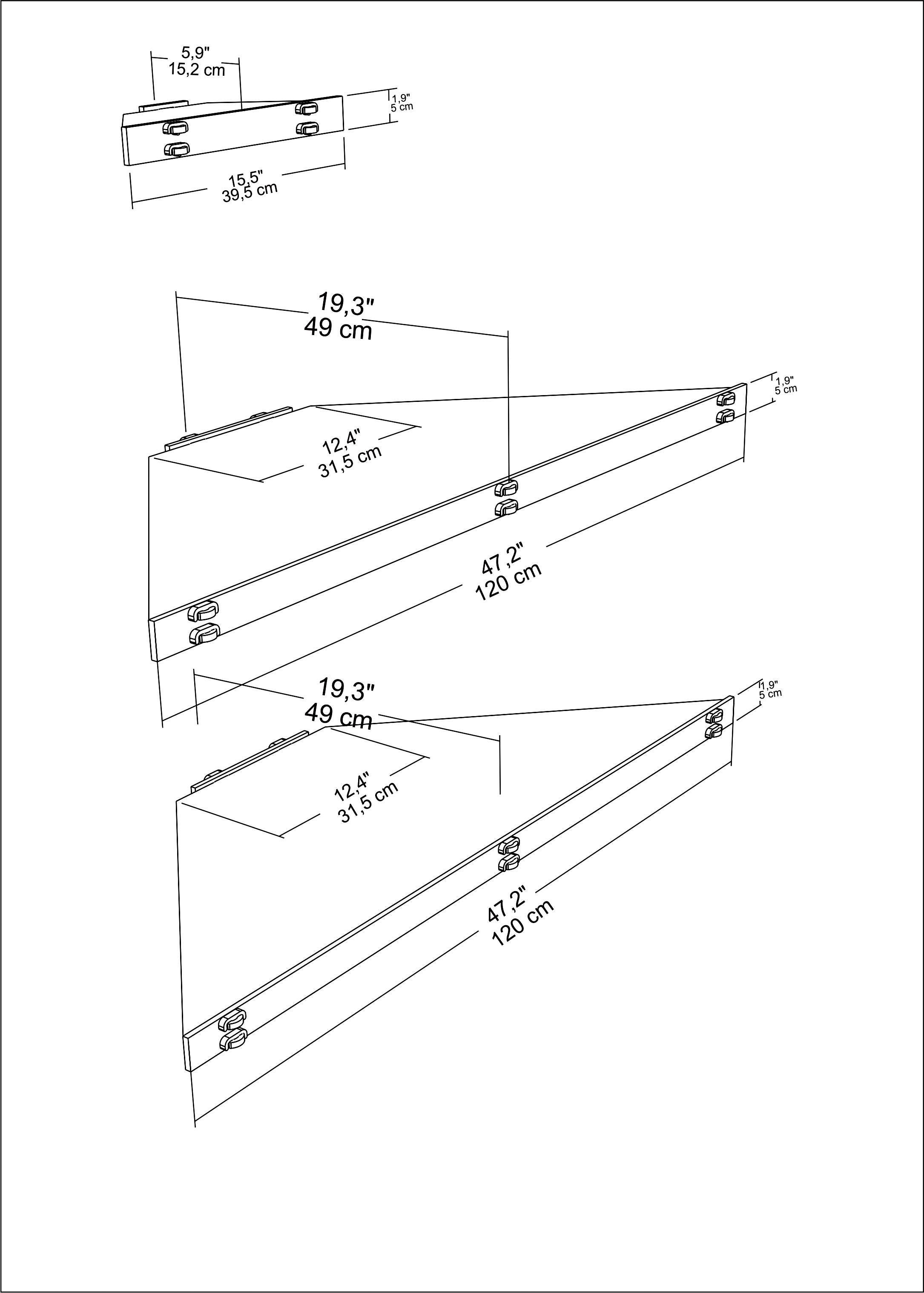 5,9"
15,2 cm

1,9"
5 cm

15,5"
39,5 cm

19,3"
49 cm

1,9"
5 cm

12,4"
31,5 cm

47,2"
120 cm

19,3"
49 cm

1,9"
5 cm

12,4"
31,5 cm

47,2"
120 cm