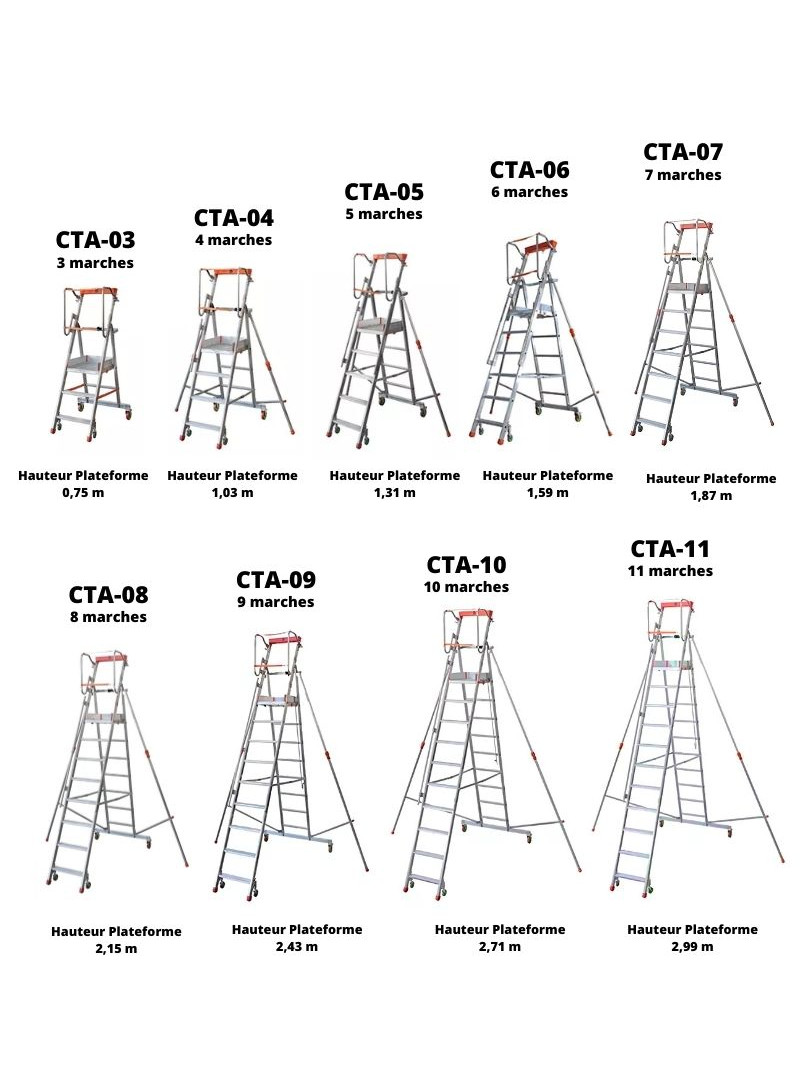 CTA-03
3 marches

Hauteur Plateforme
0,75 m

CTA-04
4 marches

Hauteur Plateforme
1,03 m

CTA-05
5 marches

Hauteur Plateforme
1,31 m

CTA-06
6 marches

Hauteur Plateforme
1,59 m

CTA-07
7 marches

Hauteur Plateforme
1,87 m

CTA-08
8 marches

Hauteur Plateforme
2,15 m

CTA-09
9 marches

Hauteur Plateforme
2,43 m

CTA-10
10 marches

Hauteur Plateforme
2,71 m

CTA-11
11 marches

Hauteur Plateforme
2,99 m