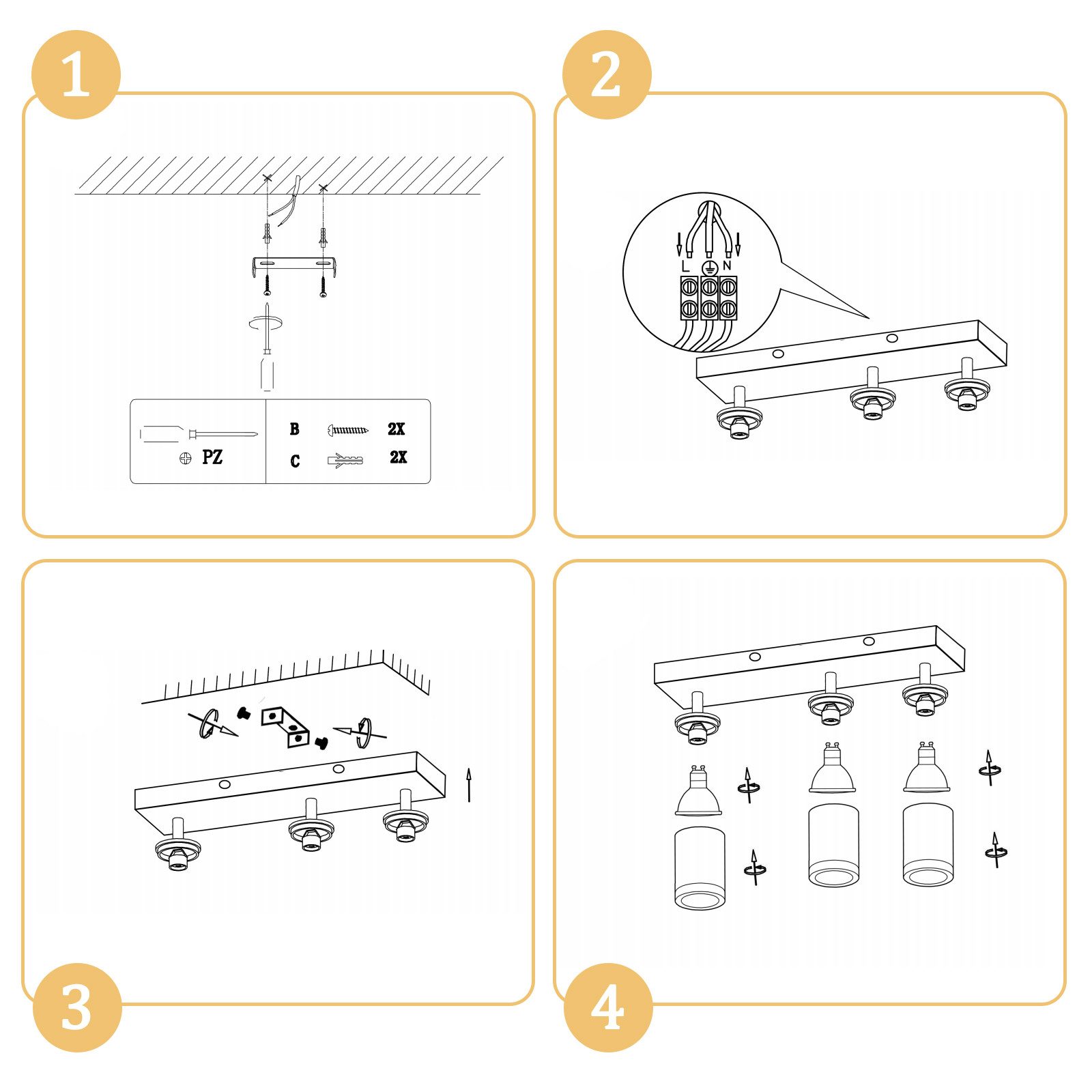 1

PZ

B 2X
C 2X

2

L N

3

4