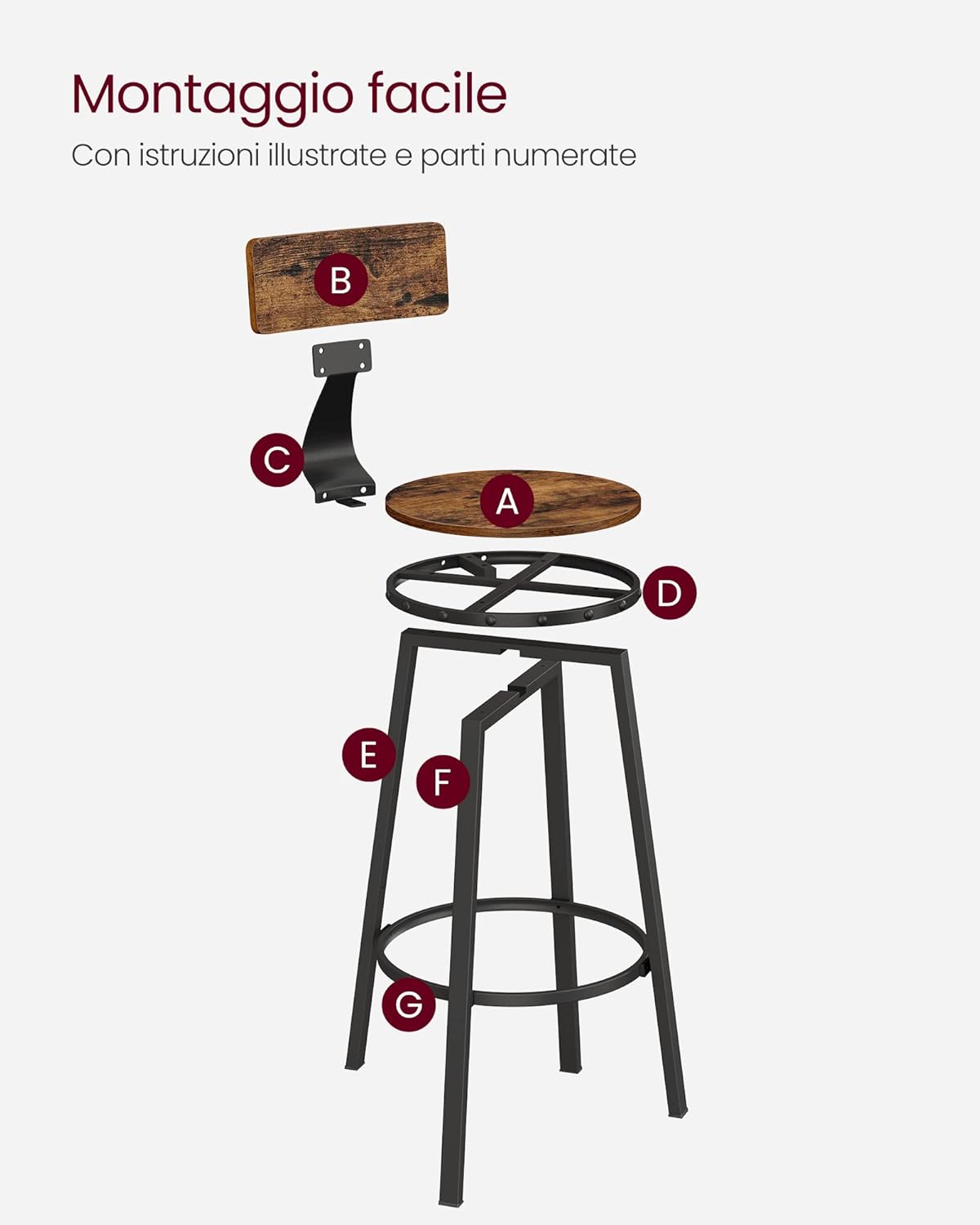 Montaggio facile

Con istruzioni illustrate e parti numerate

B

C

A

D

E

F

G