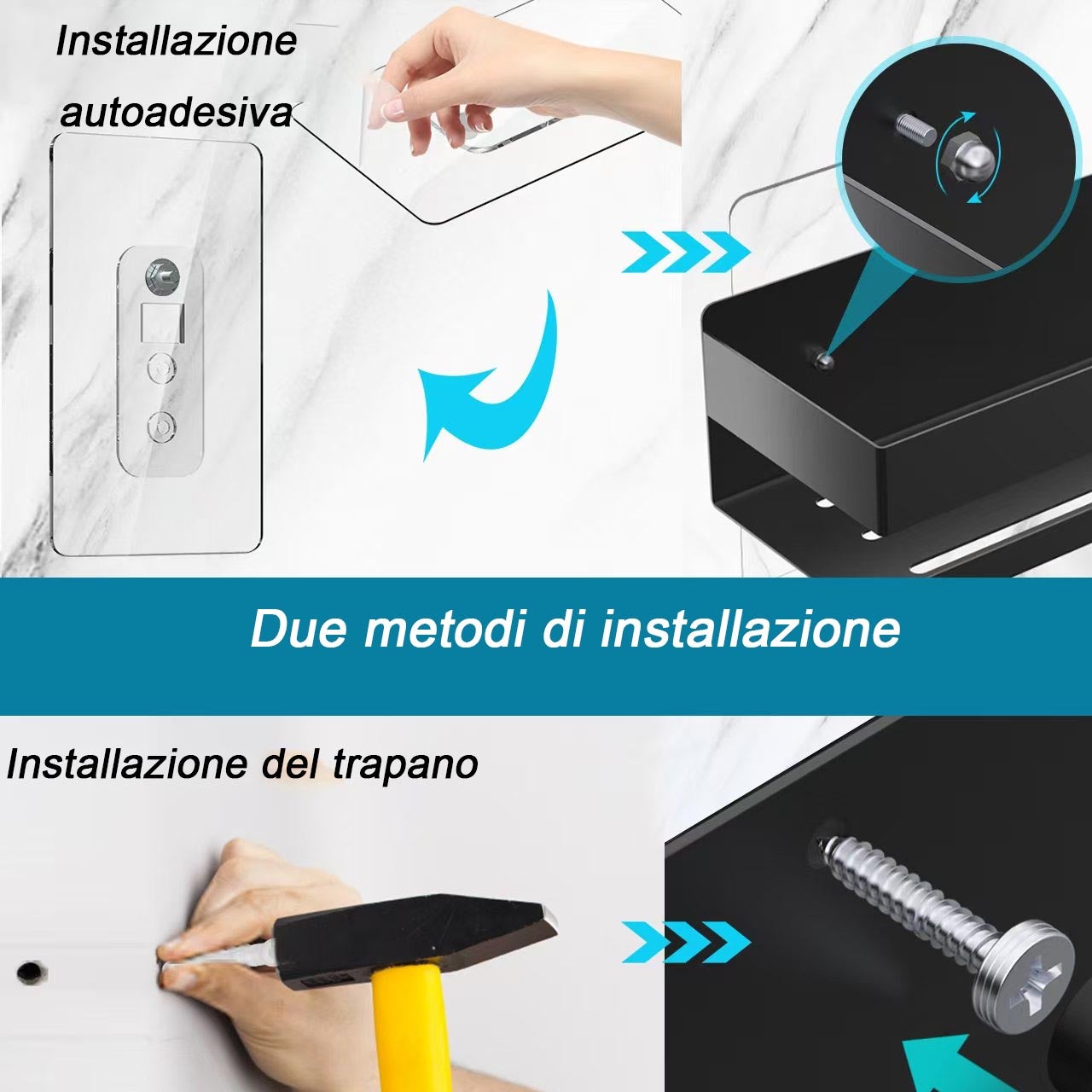 Installazione autoadesiva

Due metodi di installazione

Installazione del trapano