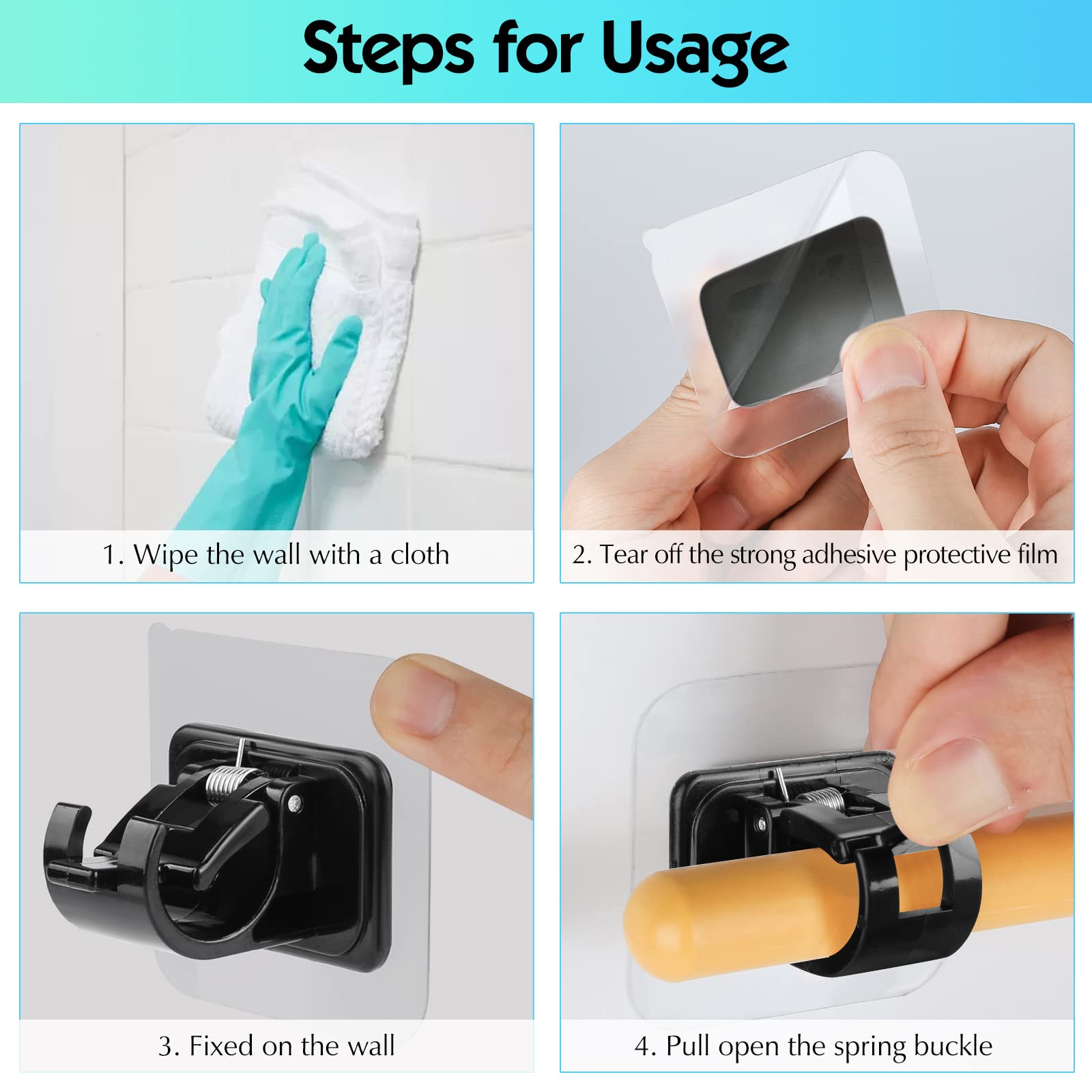 Steps for Usage

1. Wipe the wall with a cloth

2. Tear off the strong adhesive protective film

3. Fixed on the wall

4. Pull open the spring buckle