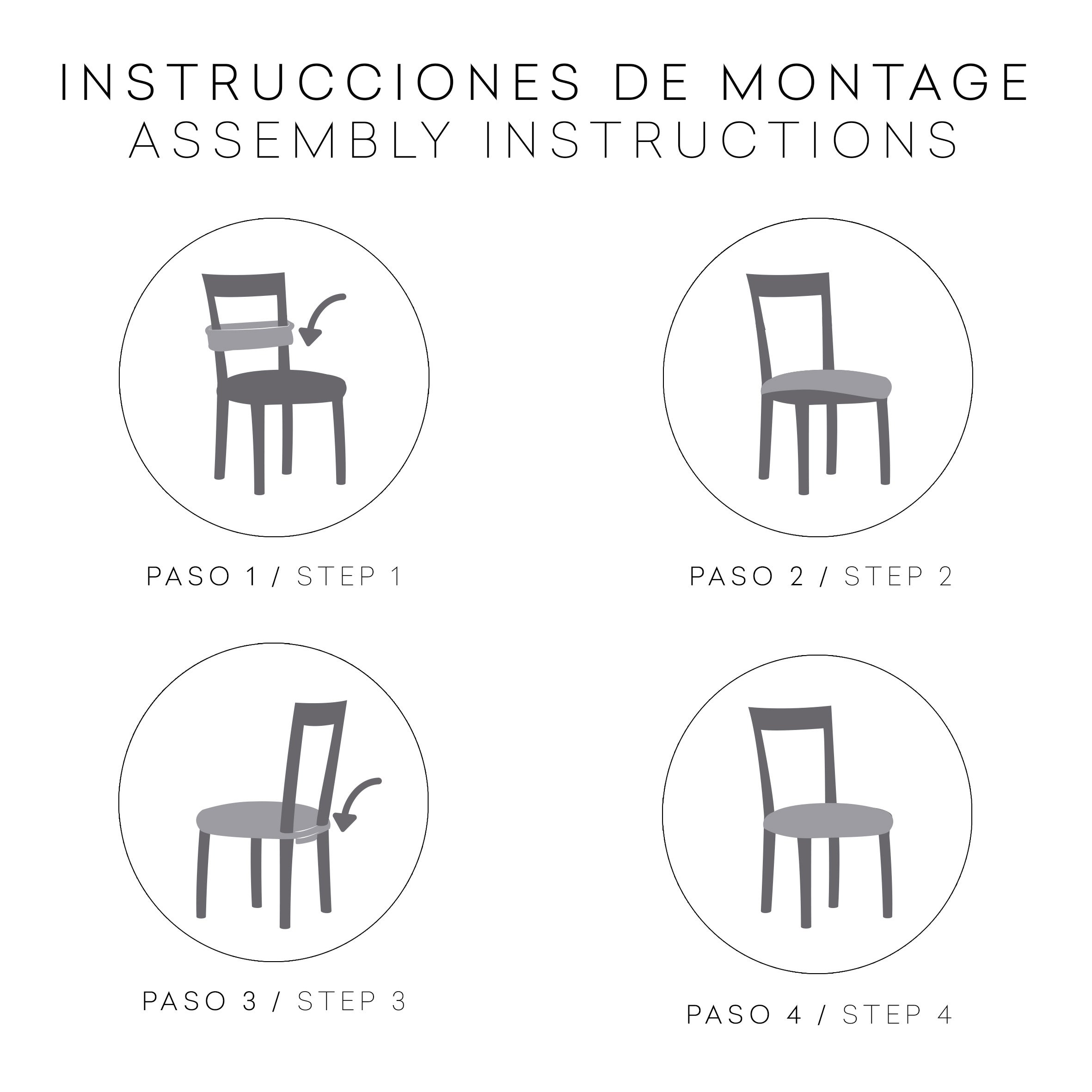 INSTRUCCIONES DE MONTAGE
ASSEMBLY INSTRUCTIONS

PASO 1 / STEP 1

PASO 2 / STEP 2

PASO 3 / STEP 3

PASO 4 / STEP 4