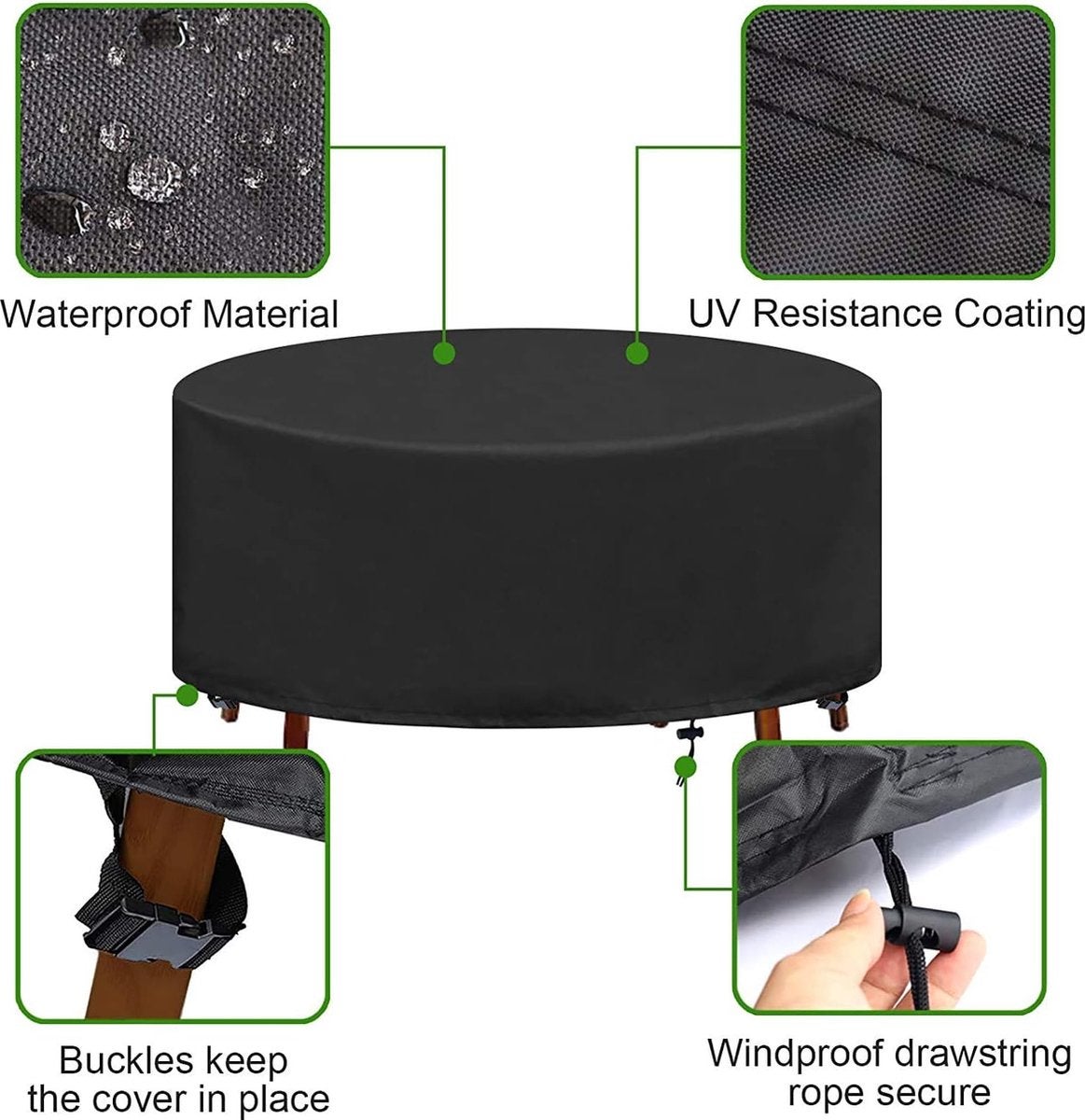 Waterproof Material

UV Resistance Coating

Buckles keep the cover in place

Windproof drawstring rope secure