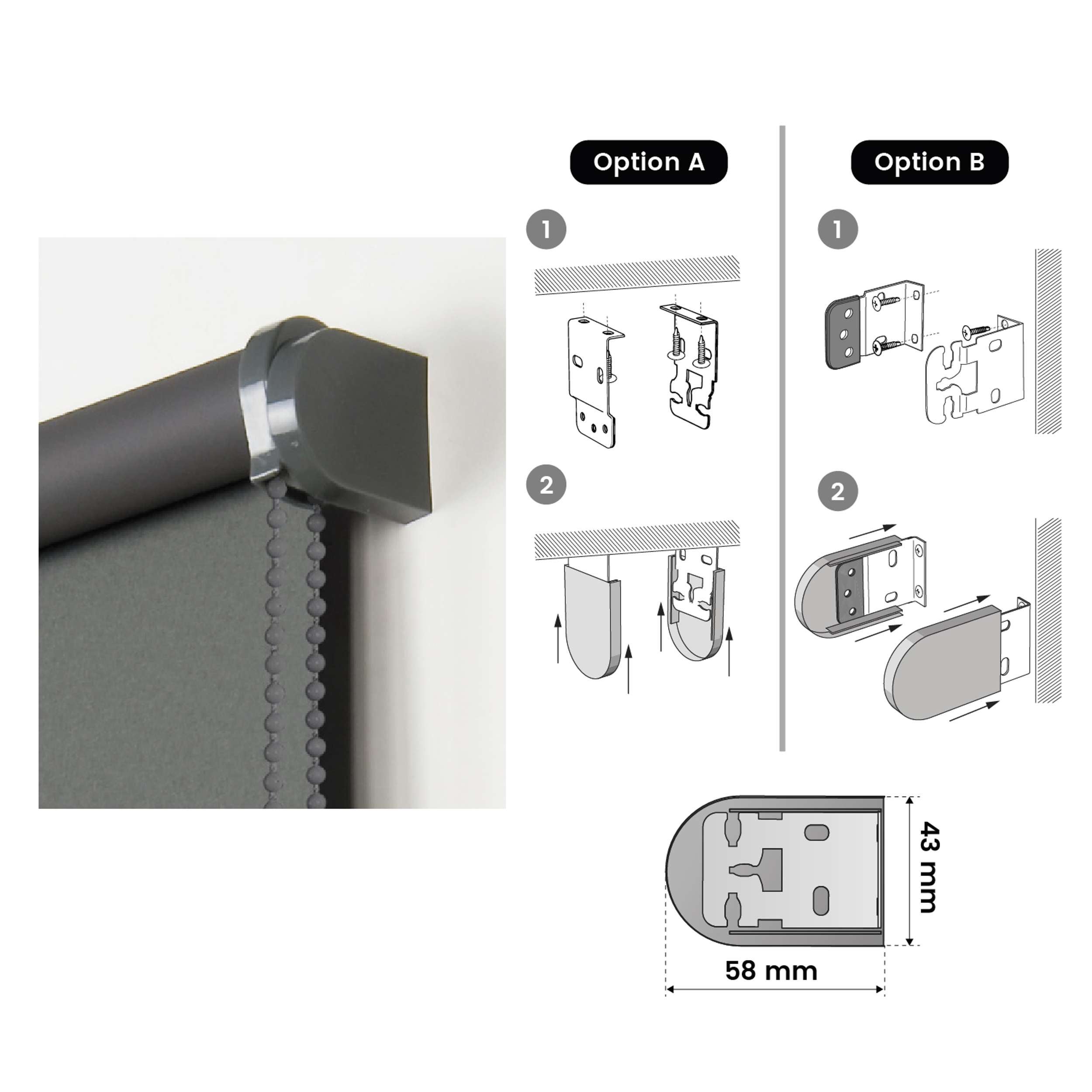 Option A

1

2

Option B

1

2

43 mm

58 mm