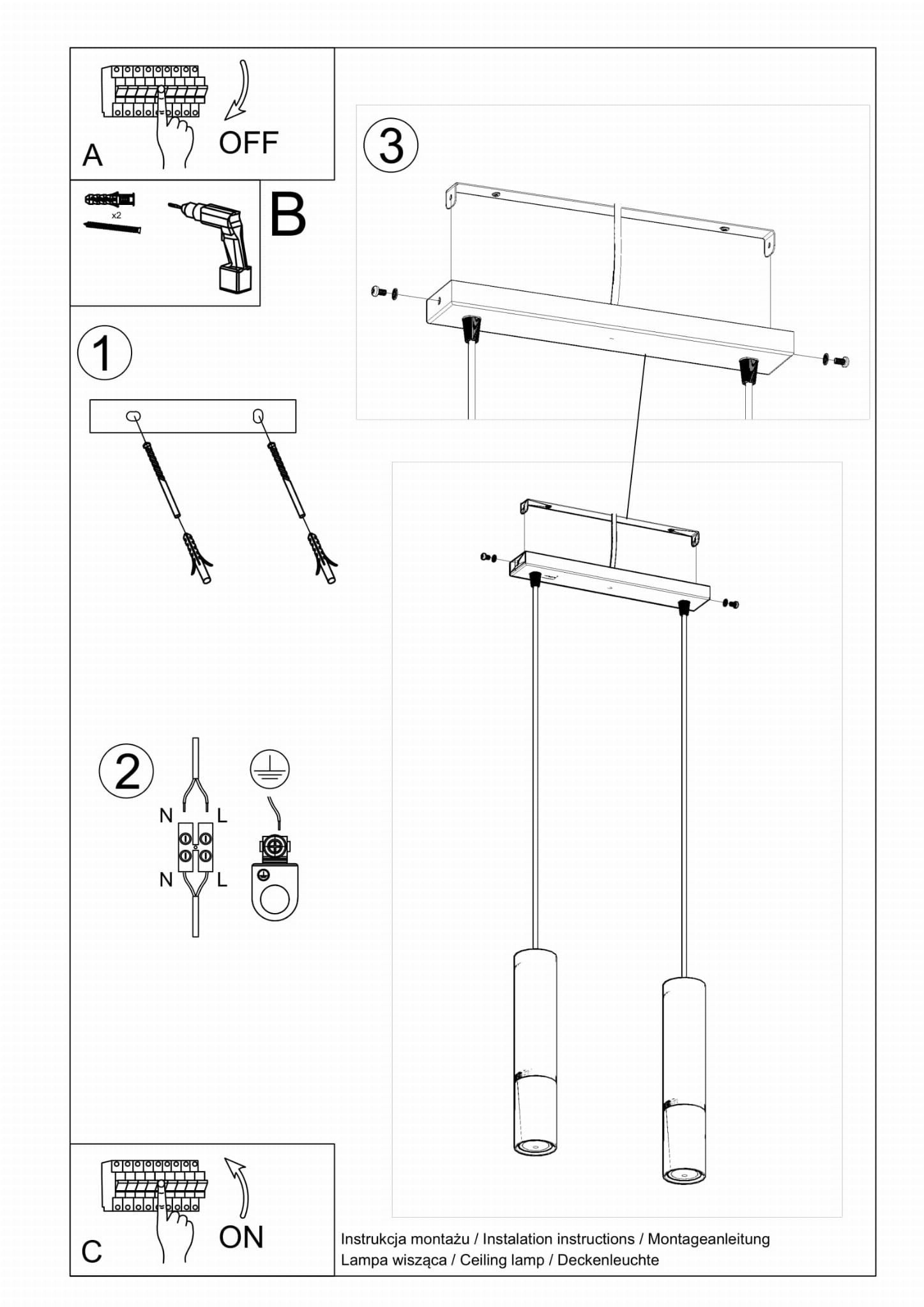 A

OFF

x2

B

1

2

N L

N L

3

C

ON

Instrukcja montażu / Instalation instructions / Montageanleitung
Lampa wisząca / Ceiling lamp / Deckenleuchte