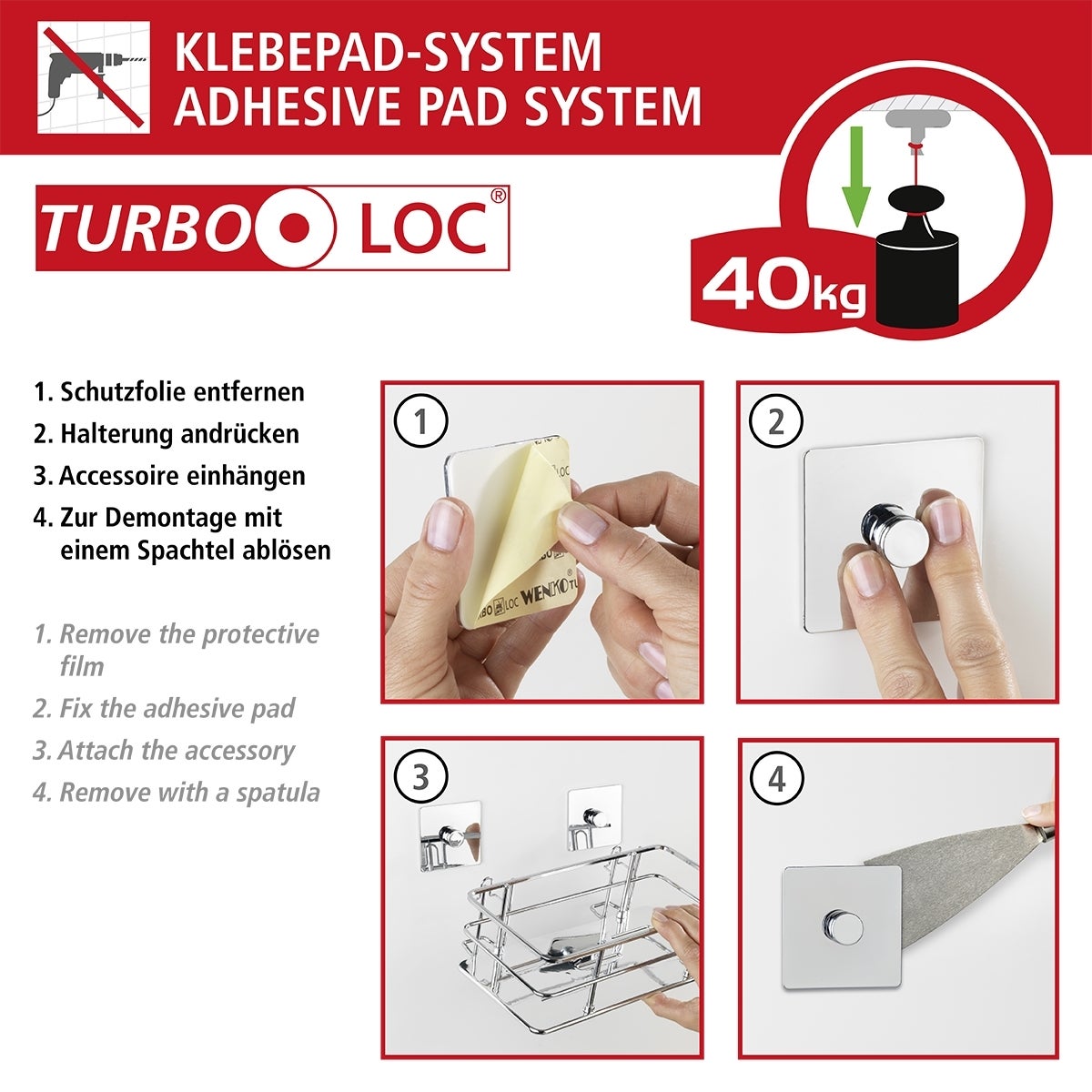 KLEBEPAD-SYSTEM
ADHESIVE PAD SYSTEM

TURBO LOC®

40kg

1. Schutzfolie entfernen
2. Halterung andrücken
3. Accessoire einhängen
4. Zur Demontage mit einem Spachtel ablösen

1. Remove the protective film
2. Fix the adhesive pad
3. Attach the accessory
4. Remove with a spatula

1

LOC

BO LOC WENKO TU

2

3

4