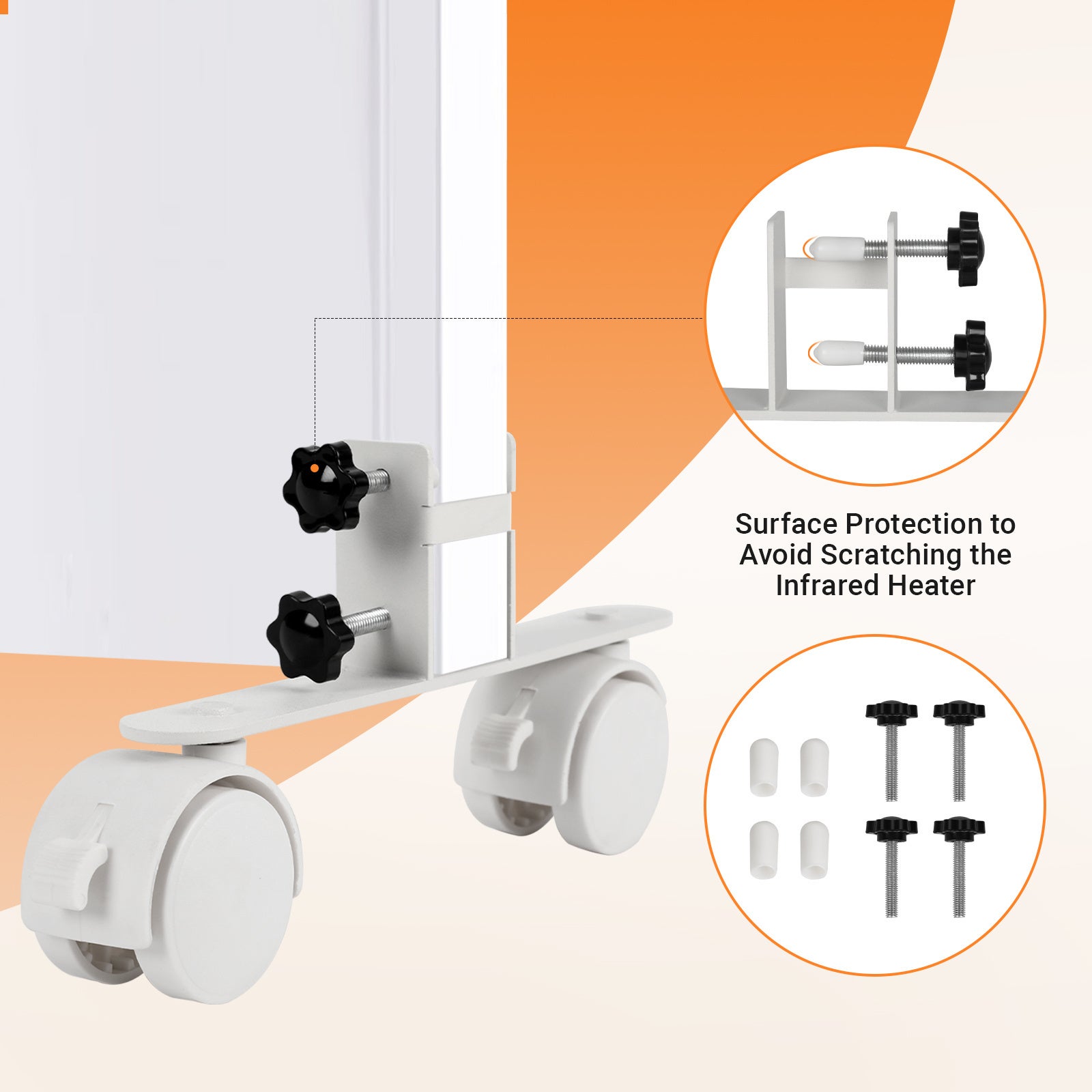 Surface Protection to Avoid Scratching the Infrared Heater