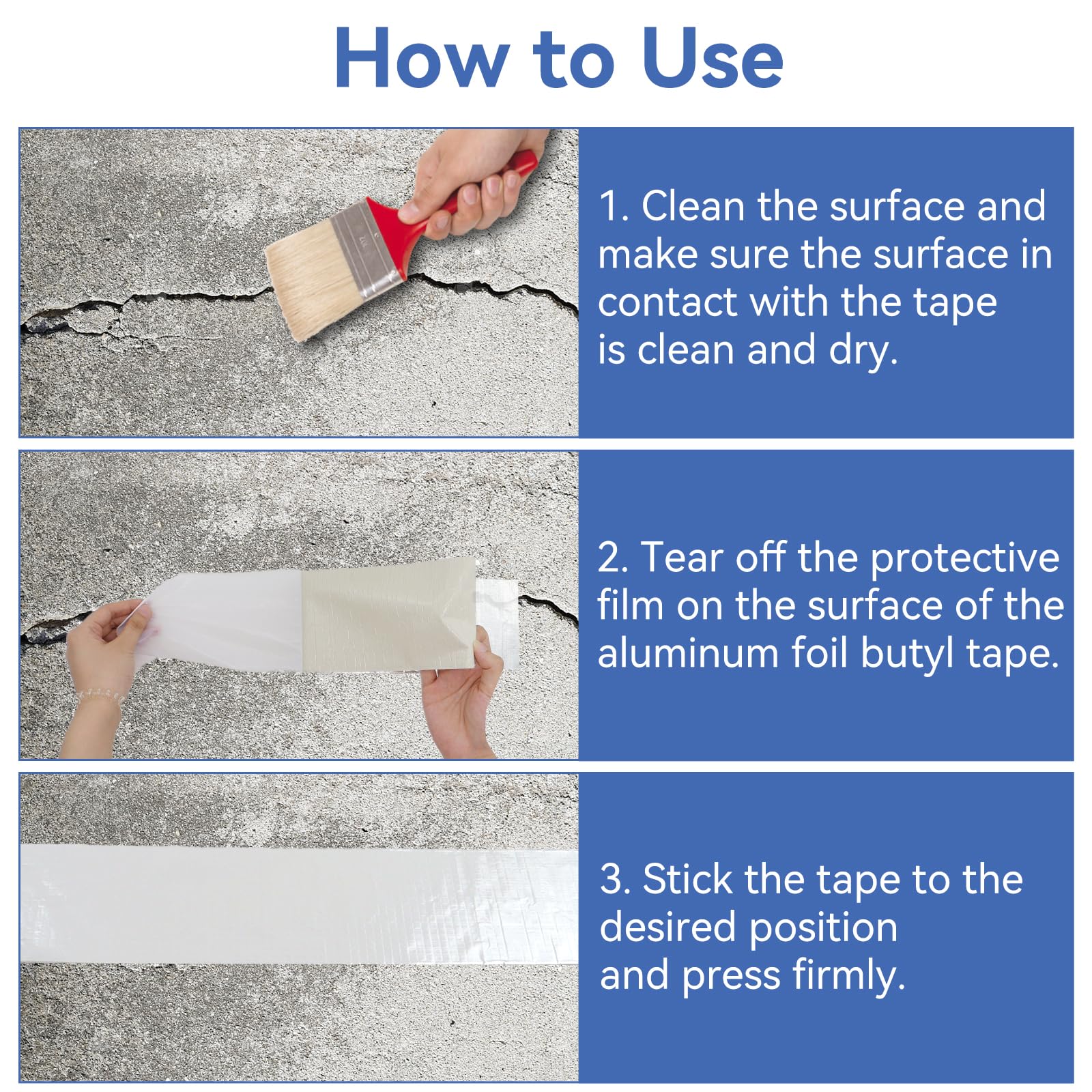 How to Use

1. Clean the surface and make sure the surface in contact with the tape is clean and dry.

2. Tear off the protective film on the surface of the aluminum foil butyl tape.

3. Stick the tape to the desired position and press firmly.