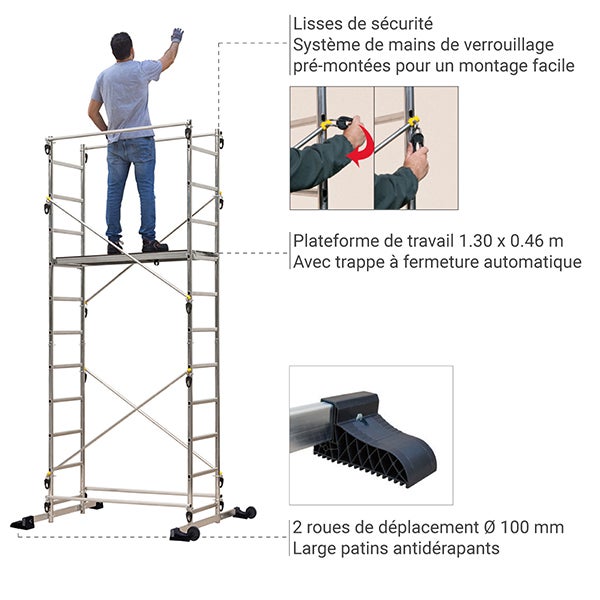 Lisses de sécurité
Système de mains de verrouillage pré-montées pour un montage facile

Plateforme de travail 1.30 x 0.46 m
Avec trappe à fermeture automatique

2 roues de déplacement Ø 100 mm
Large patins antidérapants