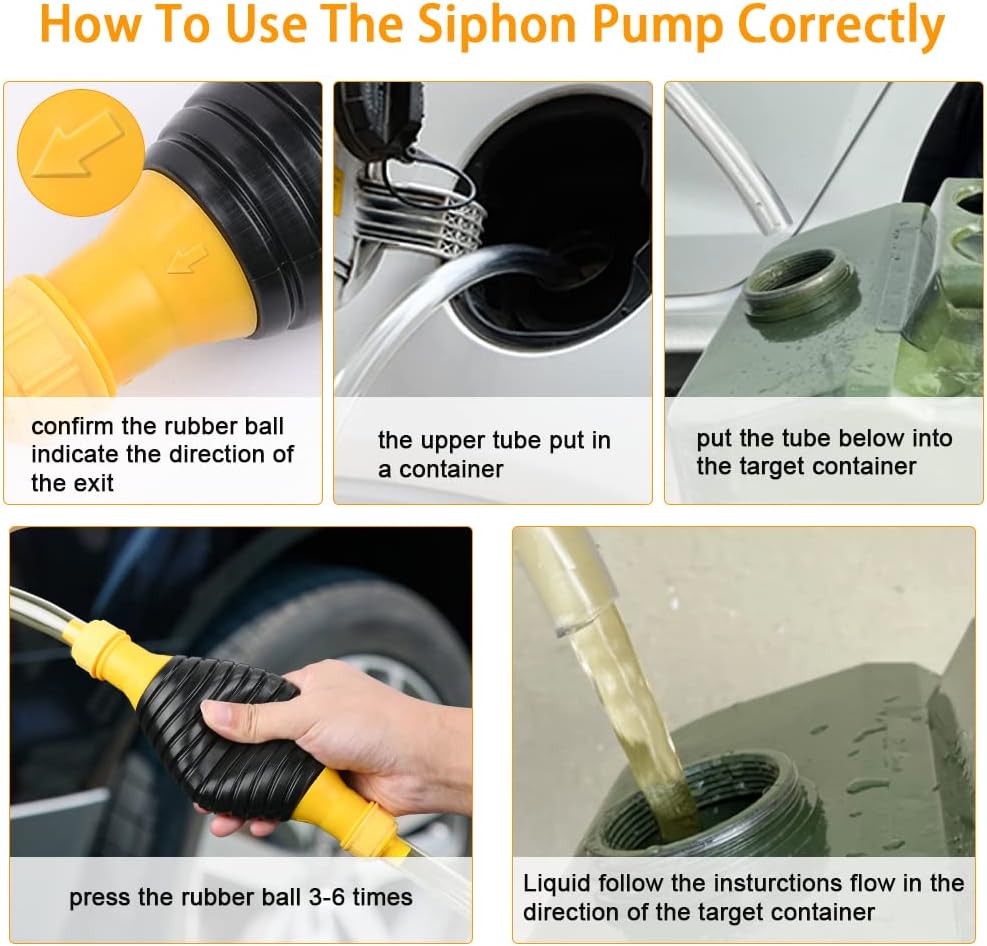 How To Use The Siphon Pump Correctly

confirm the rubber ball indicate the direction of the exit

the upper tube put in a container

put the tube below into the target container

press the rubber ball 3-6 times

Liquid follow the insturctions flow in the direction of the target container