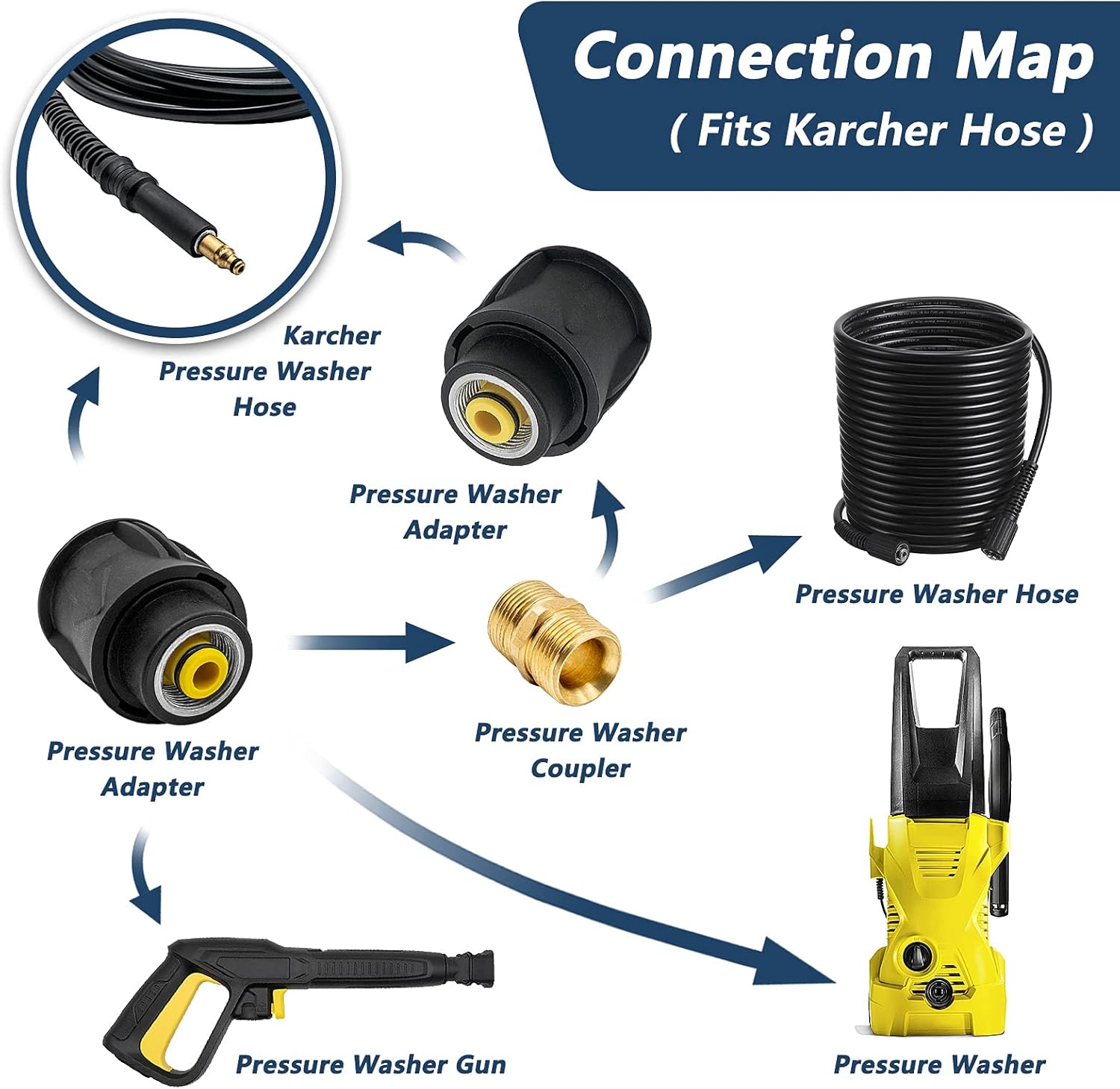 Connection Map
( Fits Karcher Hose )

Karcher Pressure Washer Hose

Pressure Washer Adapter

Pressure Washer Hose

Pressure Washer Adapter

Pressure Washer Coupler

Pressure Washer Gun

Pressure Washer