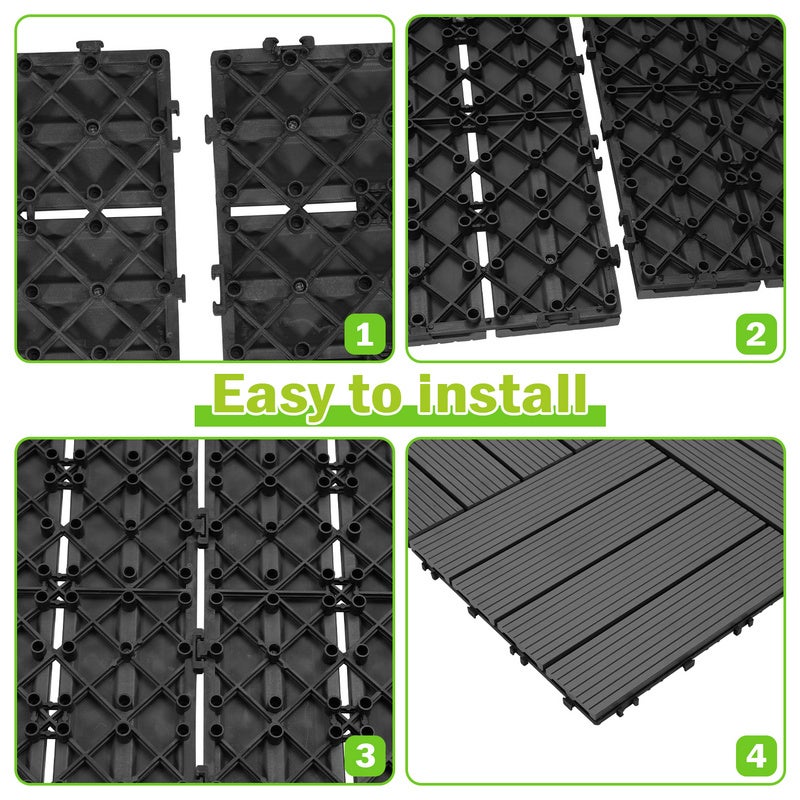 1

2

Easy to install

3

4