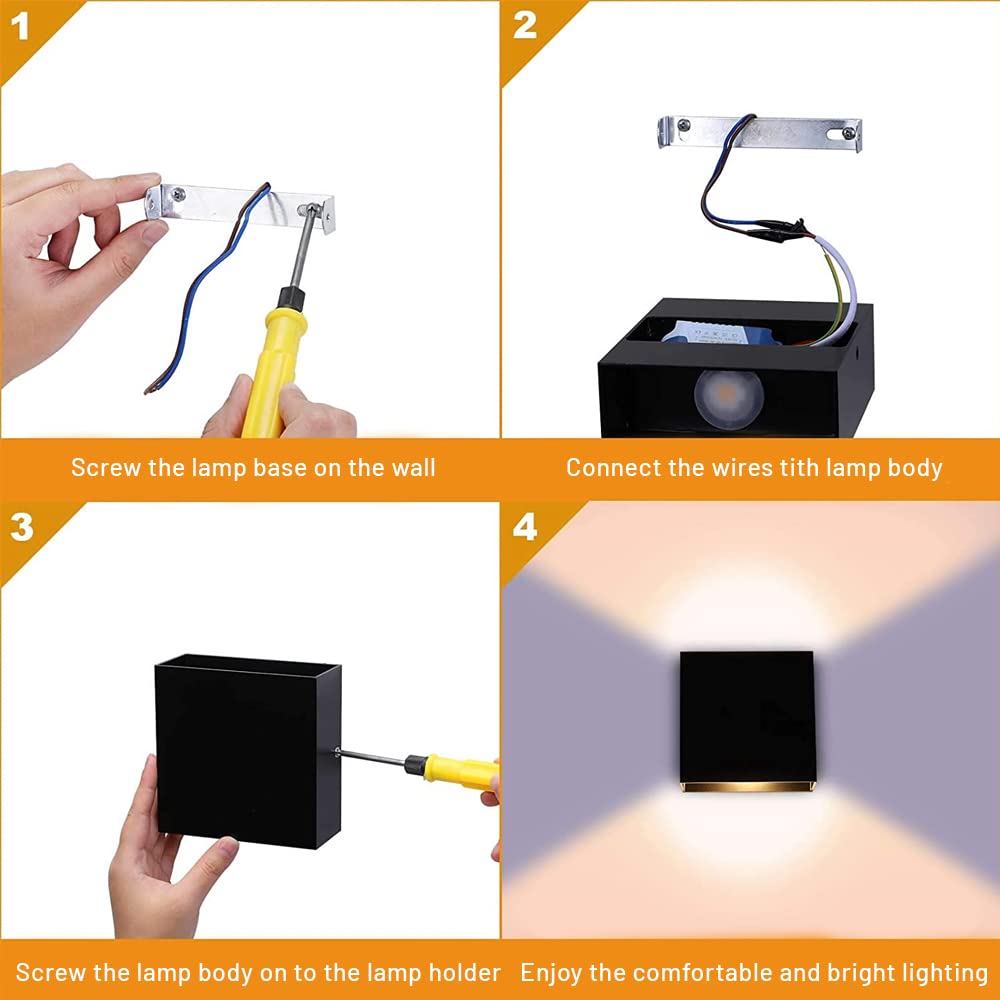 1

Screw the lamp base on the wall

2

Connect the wires tith lamp body

3

Screw the lamp body on to the lamp holder

4

Enjoy the comfortable and bright lighting