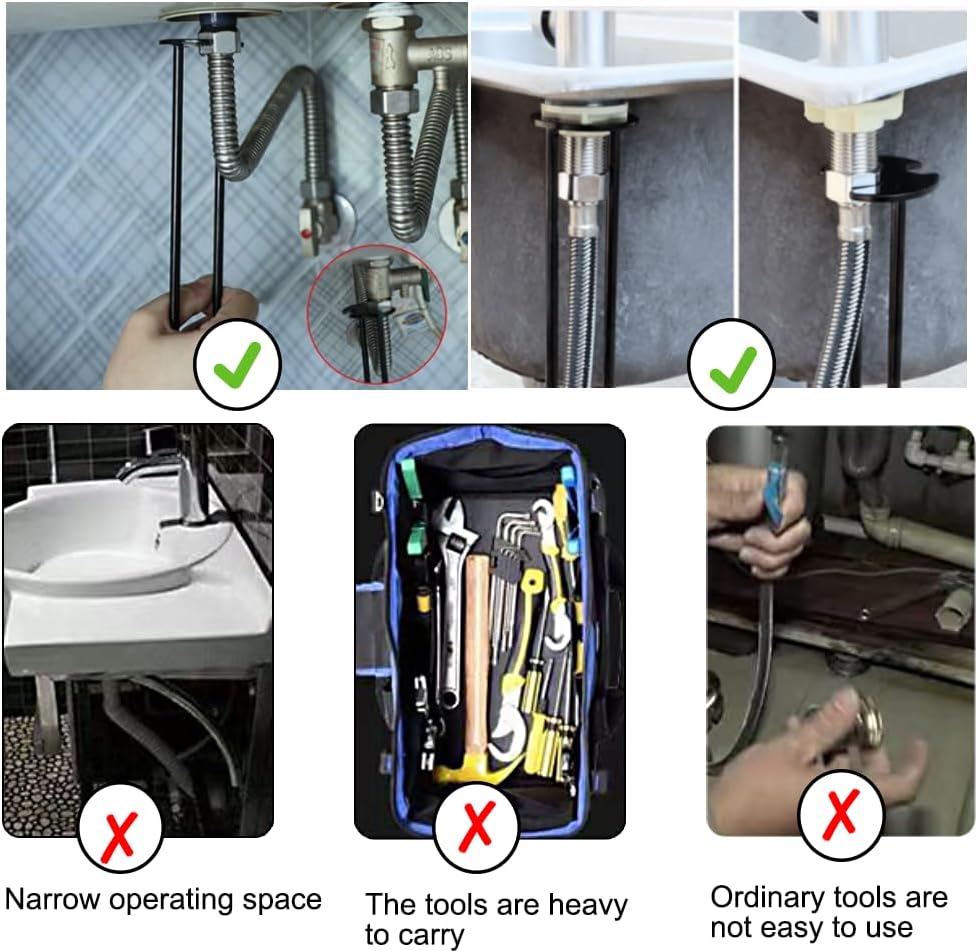 Narrow operating space

The tools are heavy to carry

Ordinary tools are not easy to use