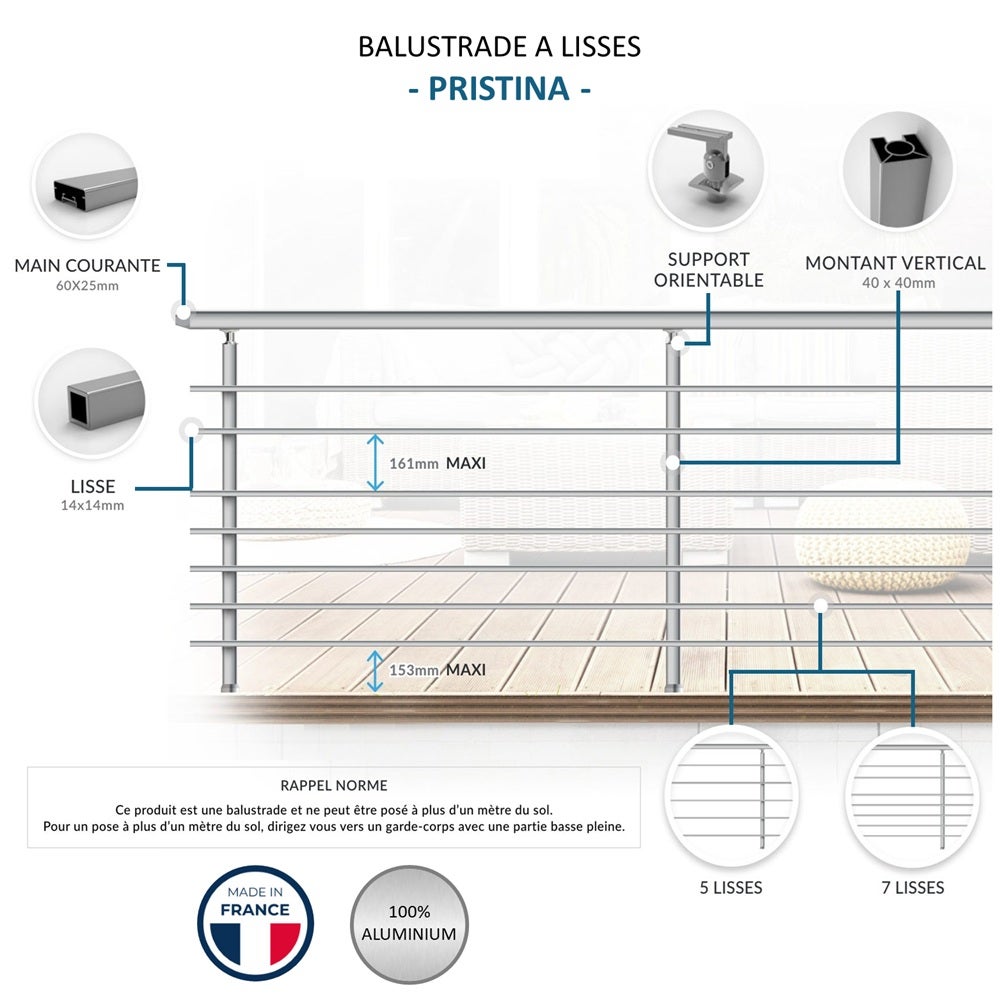 BALUSTRADE A LISSES
- PRISTINA -

MAIN COURANTE
60X25mm

SUPPORT ORIENTABLE

MONTANT VERTICAL
40 x 40mm

LISSE
14x14mm

161mm MAXI

153mm MAXI

RAPPEL NORME
Ce produit est une balustrade et ne peut être posé à plus d'un mètre du sol.
Pour un pose à plus d'un mètre du sol, dirigez vous vers un garde-corps avec une partie basse pleine.

5 LISSES

7 LISSES

MADE IN
FRANCE

100%
ALUMINIUM