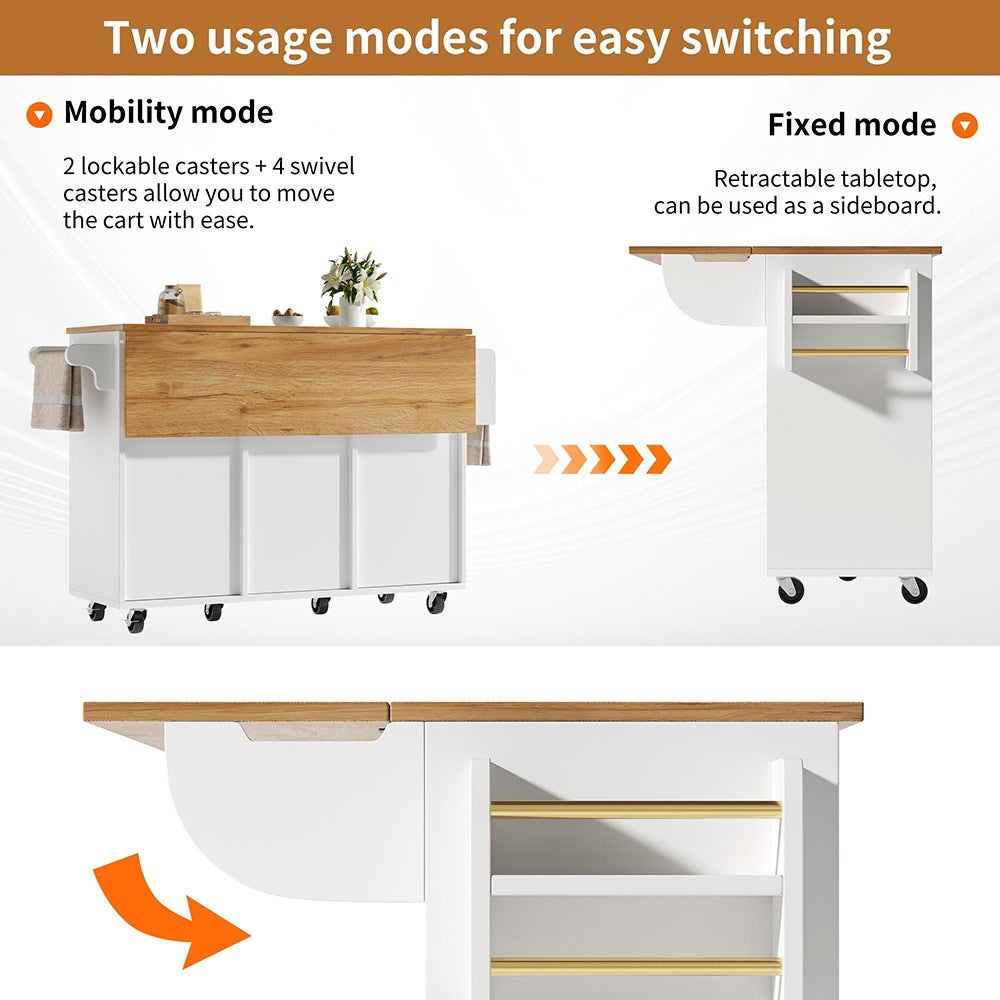 Two usage modes for easy switching

Mobility mode

2 lockable casters + 4 swivel casters allow you to move the cart with ease.

Fixed mode

Retractable tabletop, can be used as a sideboard.