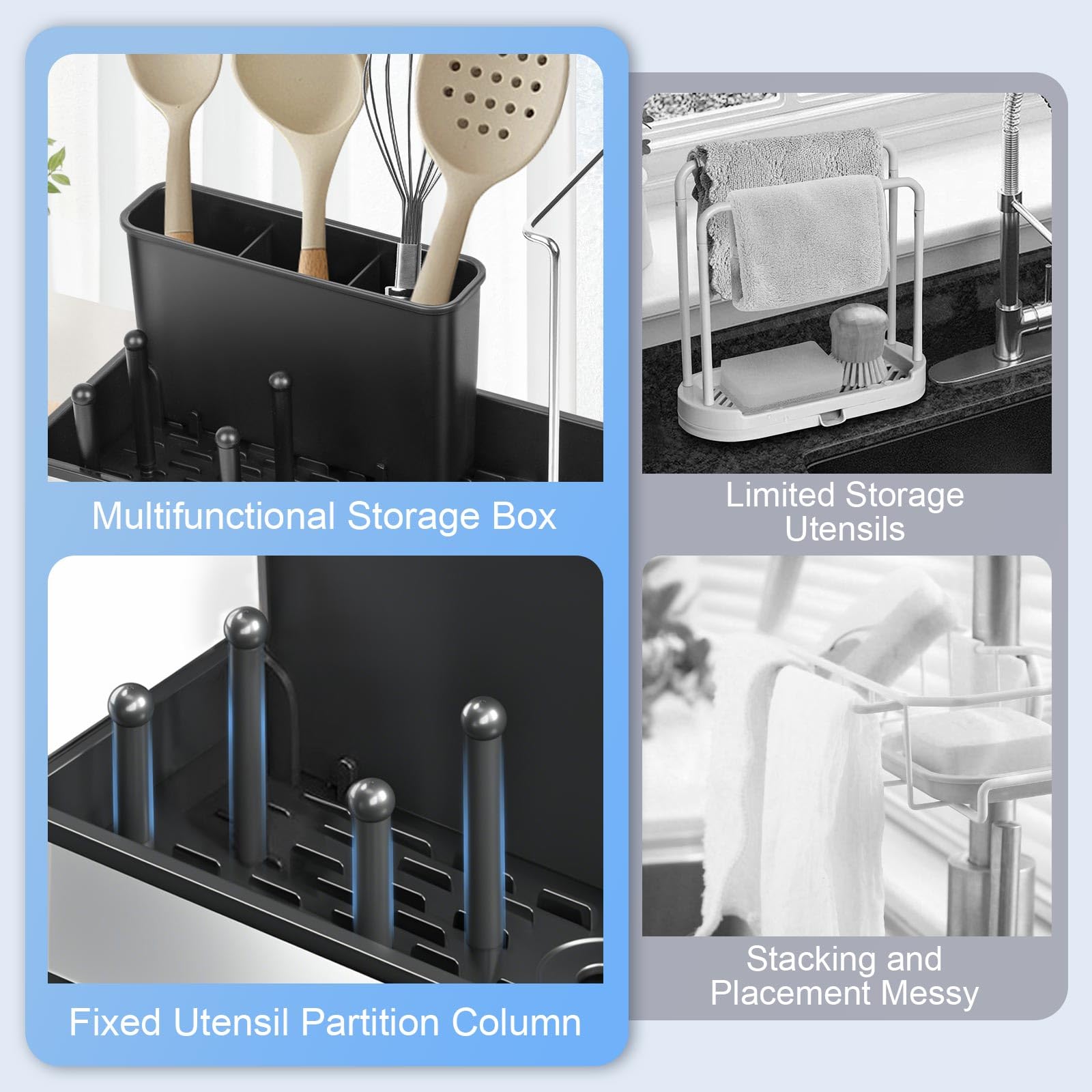 Multifunctional Storage Box

Fixed Utensil Partition Column

Limited Storage Utensils

Stacking and Placement Messy