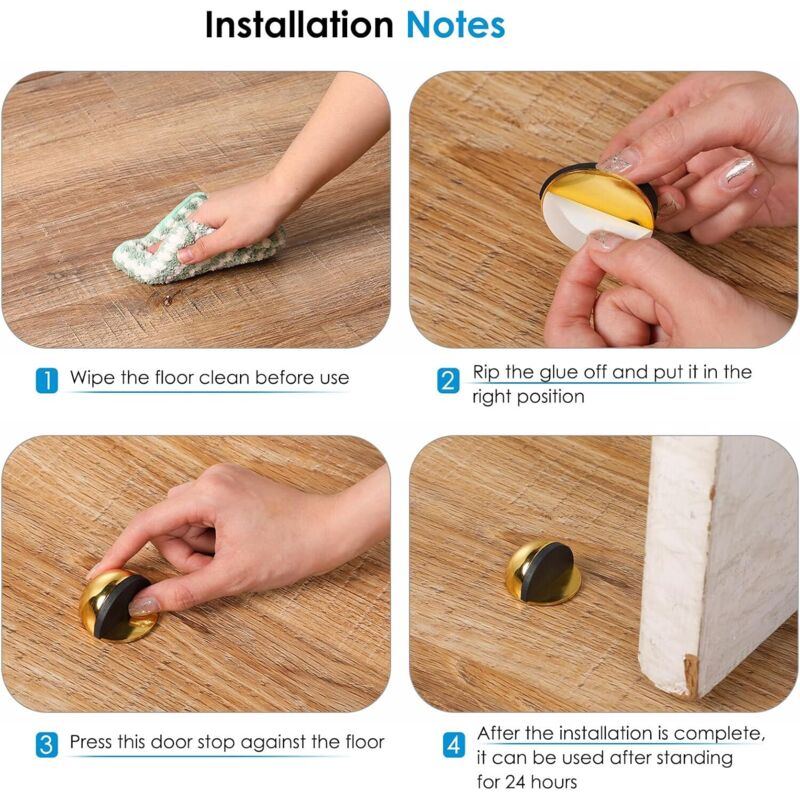 Installation Notes

1 Wipe the floor clean before use

2 Rip the glue off and put it in the right position

3 Press this door stop against the floor

4 After the installation is complete, it can be used after standing for 24 hours