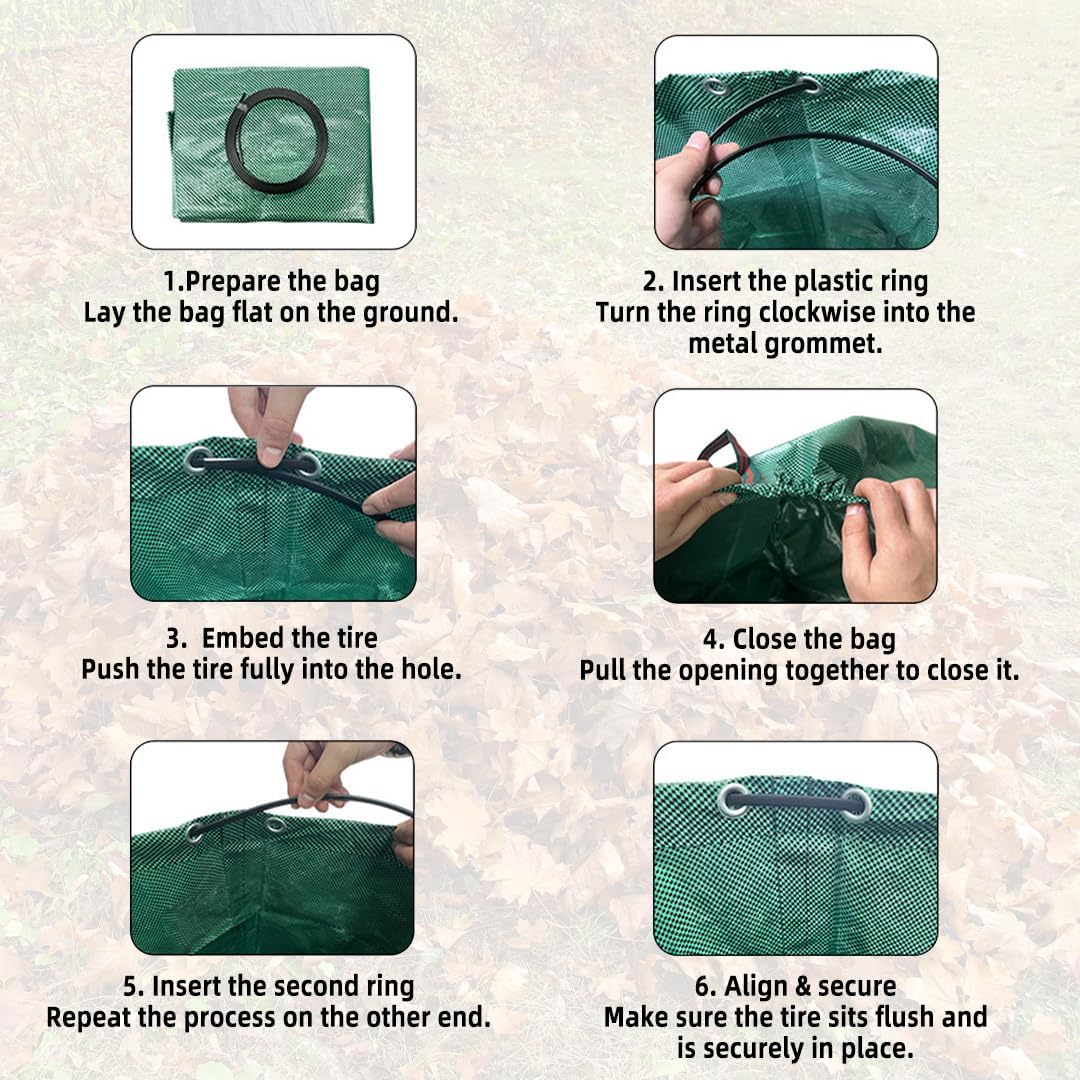 1.Prepare the bag
Lay the bag flat on the ground.

2. Insert the plastic ring
Turn the ring clockwise into the metal grommet.

3. Embed the tire
Push the tire fully into the hole.

4. Close the bag
Pull the opening together to close it.

5. Insert the second ring
Repeat the process on the other end.

6. Align & secure
Make sure the tire sits flush and is securely in place.