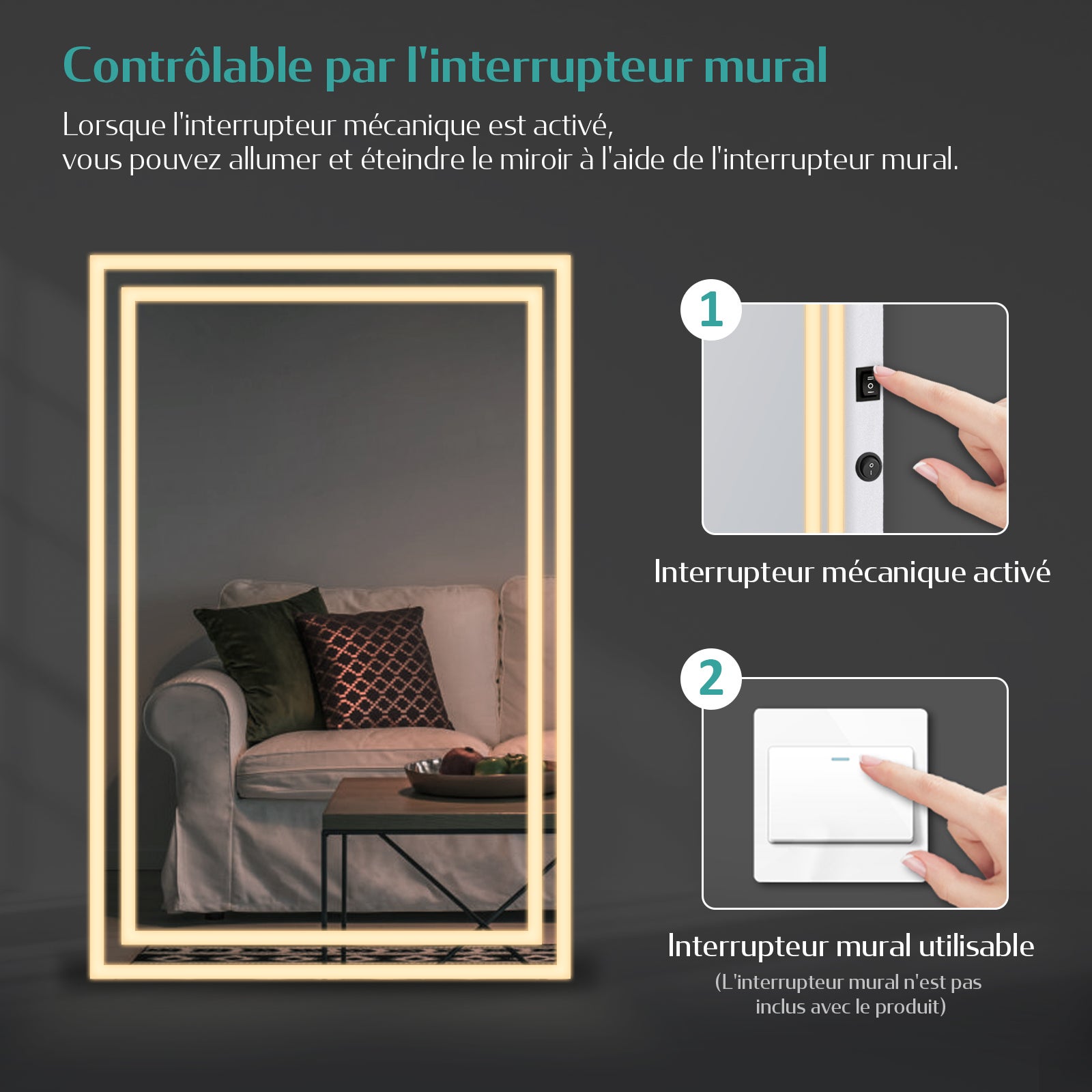 Contrôlable par l'interrupteur mural

Lorsque l'interrupteur mécanique est activé,
vous pouvez allumer et éteindre le miroir à l'aide de l'interrupteur mural.

1

Interrupteur mécanique activé

2

Interrupteur mural utilisable

(L'interrupteur mural n'est pas inclus avec le produit)