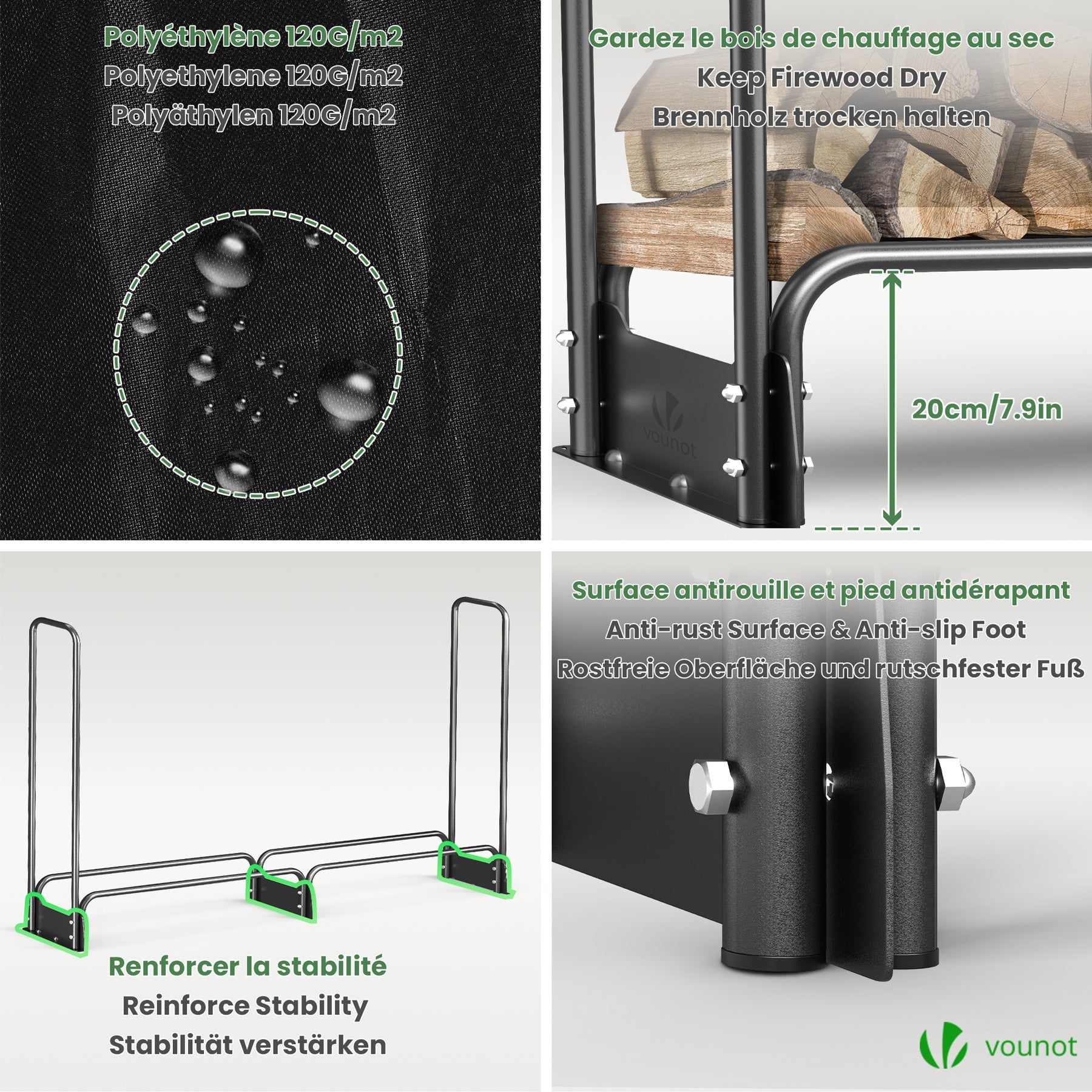 Polyéthylène 120G/m2
Polyethylene 120G/m2
Polyäthylen 120G/m2

Gardez le bois de chauffage au sec
Keep Firewood Dry
Brennholz trocken halten

vounot

20cm/7.9in

Renforcer la stabilité
Reinforce Stability
Stabilität verstärken

Surface antirouille et pied antidérapant
Anti-rust Surface & Anti-slip Foot
Rostfreie Oberfläche und rutschfester Fuß

vounot