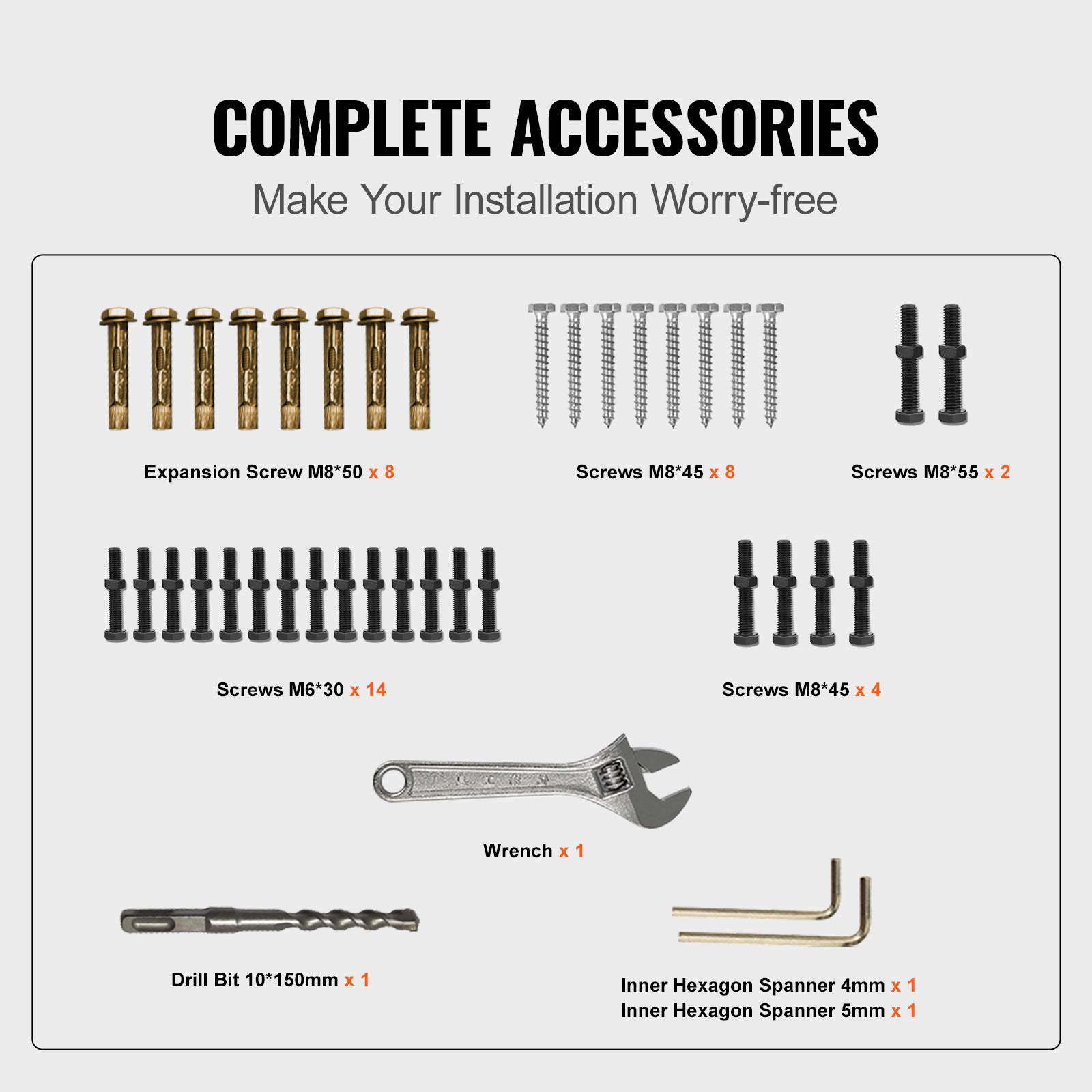 COMPLETE ACCESSORIES

Make Your Installation Worry-free

Expansion Screw M8*50 x 8

Screws M8*45 x 8

Screws M8*55 x 2

Screws M6*30 x 14

Screws M8*45 x 4

Wrench x 1

Drill Bit 10*150mm x 1

Inner Hexagon Spanner 4mm x 1
Inner Hexagon Spanner 5mm x 1