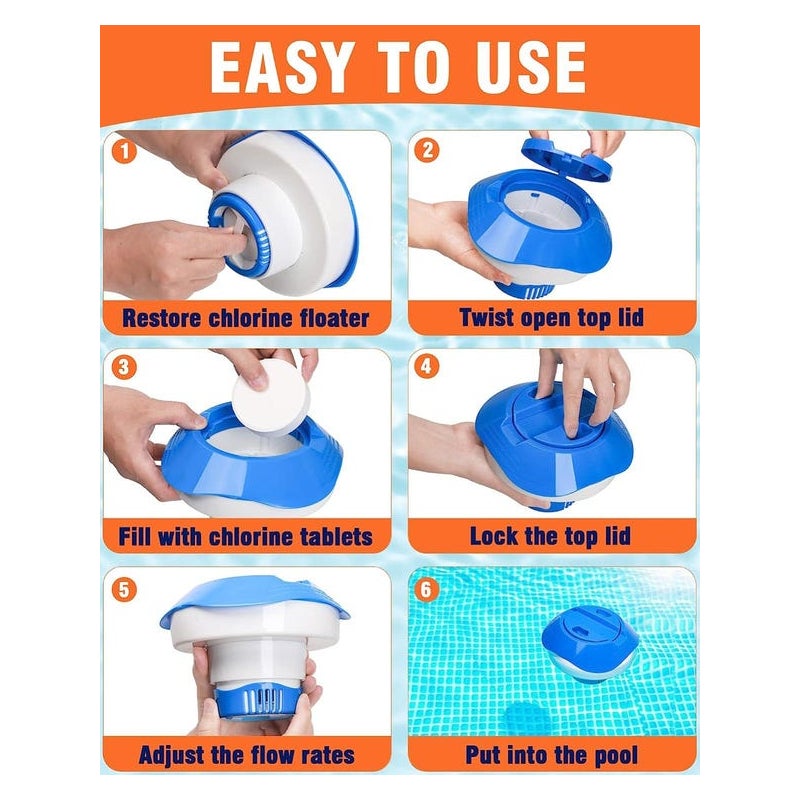 EASY TO USE

1
Restore chlorine floater

2
Twist open top lid

3
Fill with chlorine tablets

4
Lock the top lid

5
Adjust the flow rates

6
Put into the pool