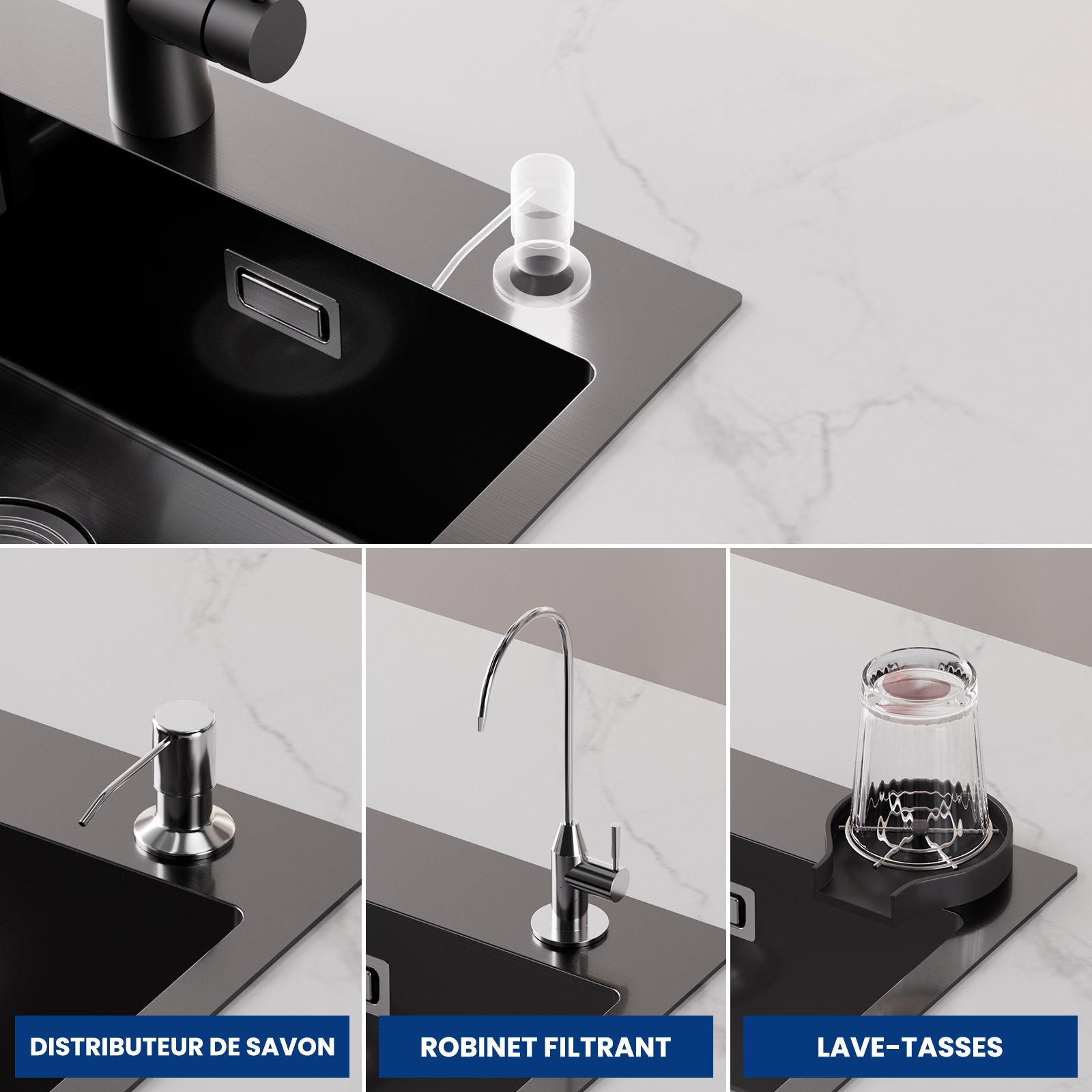 DISTRIBUTEUR DE SAVON

ROBINET FILTRANT

LAVE-TASSES