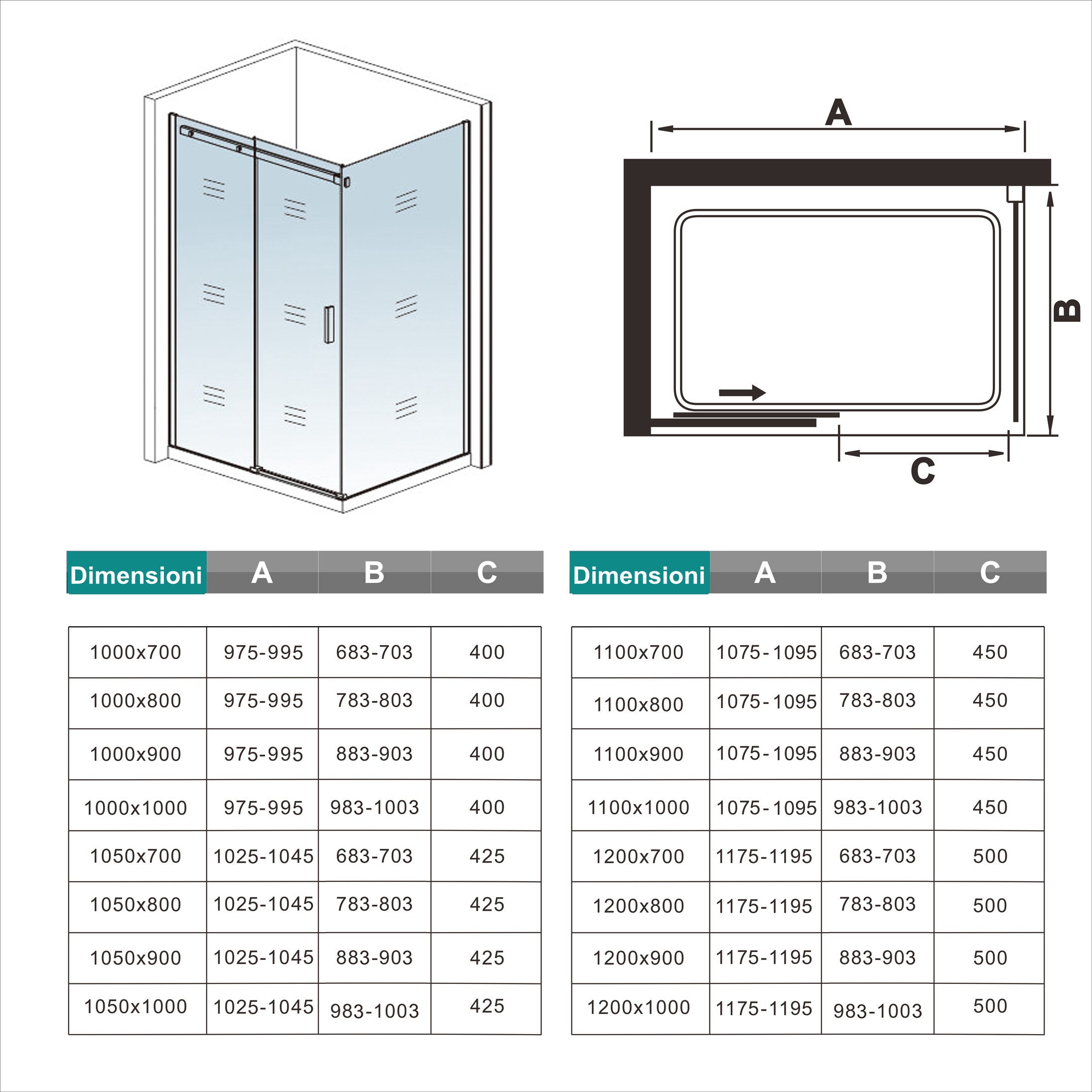 A

B

C

| Dimensioni | A | B | C |
|---|---|---|---|
| 1000x700 | 975-995 | 683-703 | 400 |
| 1000x800 | 975-995 | 783-803 | 400 |
| 1000x900 | 975-995 | 883-903 | 400 |
| 1000x1000 | 975-995 | 983-1003 | 400 |
| 1050x700 | 1025-1045 | 683-703 | 425 |
| 1050x800 | 1025-1045 | 783-803 | 425 |
| 1050x900 | 1025-1045 | 883-903 | 425 |
| 1050x1000 | 1025-1045 | 983-1003 | 425 |

| Dimensioni | A | B | C |
|---|---|---|---|
| 1100x700 | 1075-1095 | 683-703 | 450 |
| 1100x800 | 1075-1095 | 783-803 | 450 |
| 1100x900 | 1075-1095 | 883-903 | 450 |
| 1100x1000 | 1075-1095 | 983-1003 | 450 |
| 1200x700 | 1175-1195 | 683-703 | 500 |
| 1200x800 | 1175-1195 | 783-803 | 500 |
| 1200x900 | 1175-1195 | 883-903 | 500 |
| 1200x1000 | 1175-1195 | 983-1003 | 500 |