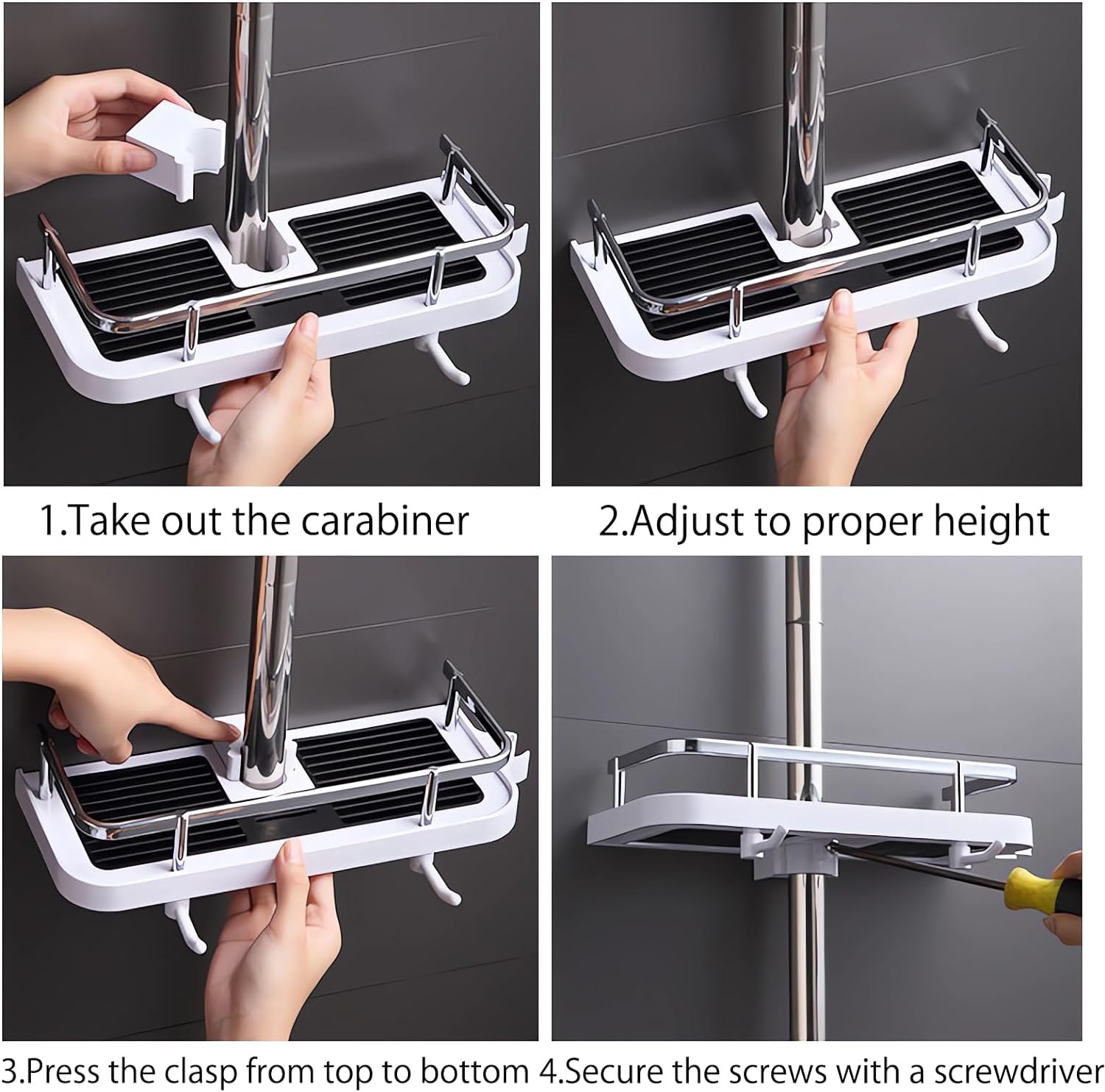 1.Take out the carabiner

2.Adjust to proper height

3.Press the clasp from top to bottom

4.Secure the screws with a screwdriver