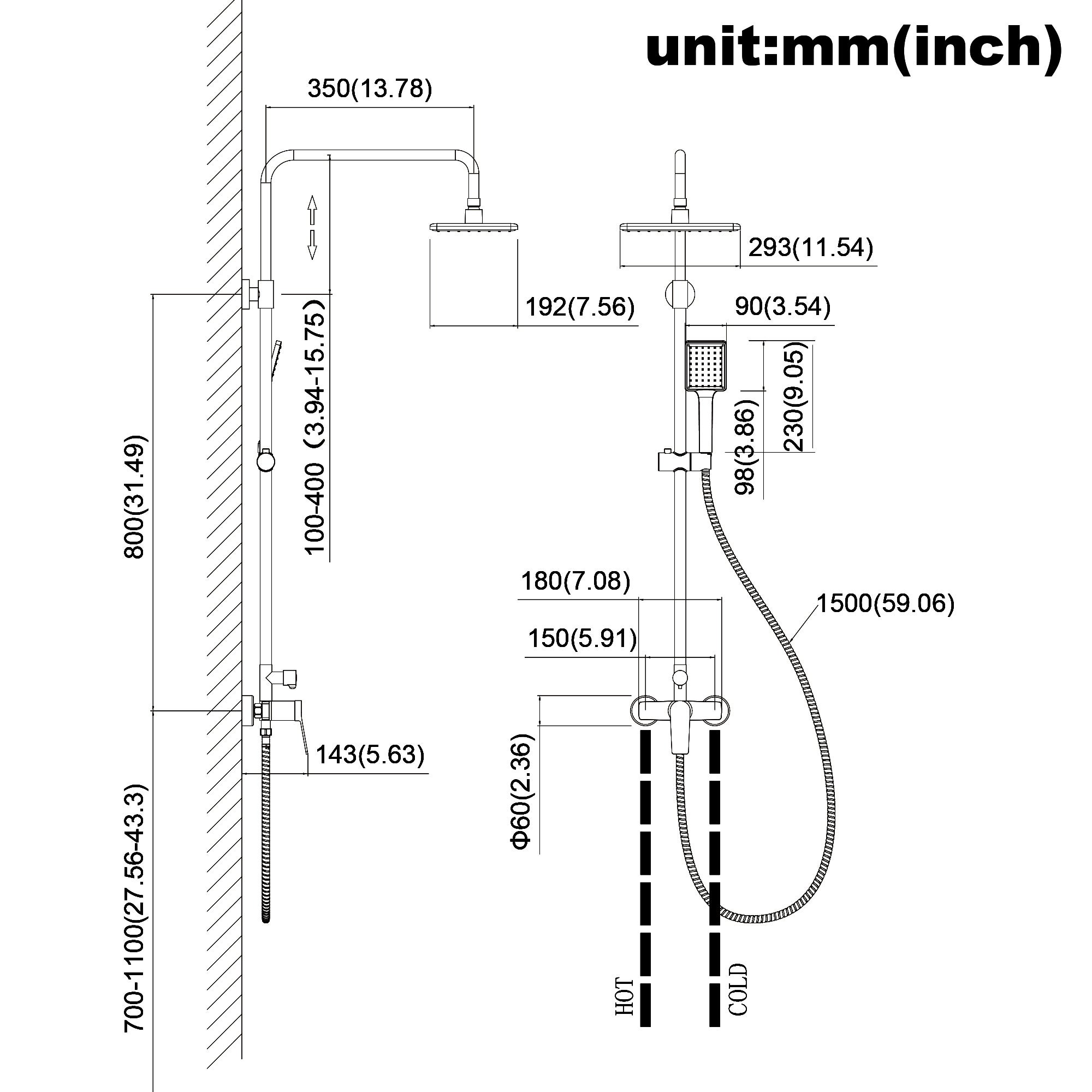 unit:mm(inch)

350(13.78)

293(11.54)

192(7.56)

90(3.54)

100-400（3.94-15.75）

800(31.49)

230(9.05)

98(3.86)

180(7.08)

1500(59.06)

150(5.91)

143(5.63)

Φ60(2.36)

700-1100(27.56-43.3)

HOT

COLD