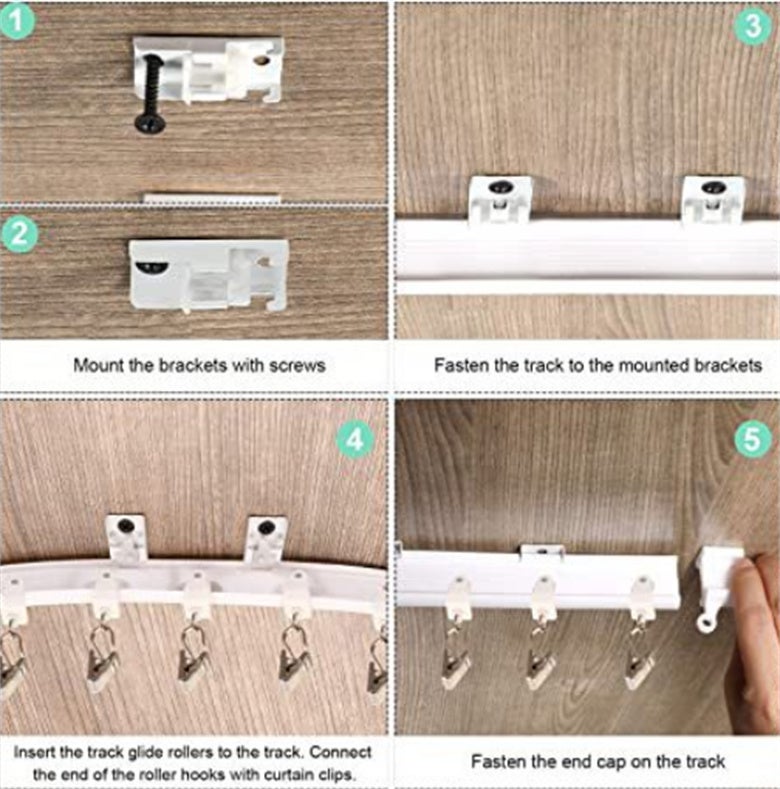 1

2

Mount the brackets with screws

3

Fasten the track to the mounted brackets

4

Insert the track glide rollers to the track. Connect the end of the roller hooks with curtain clips.

5

Fasten the end cap on the track