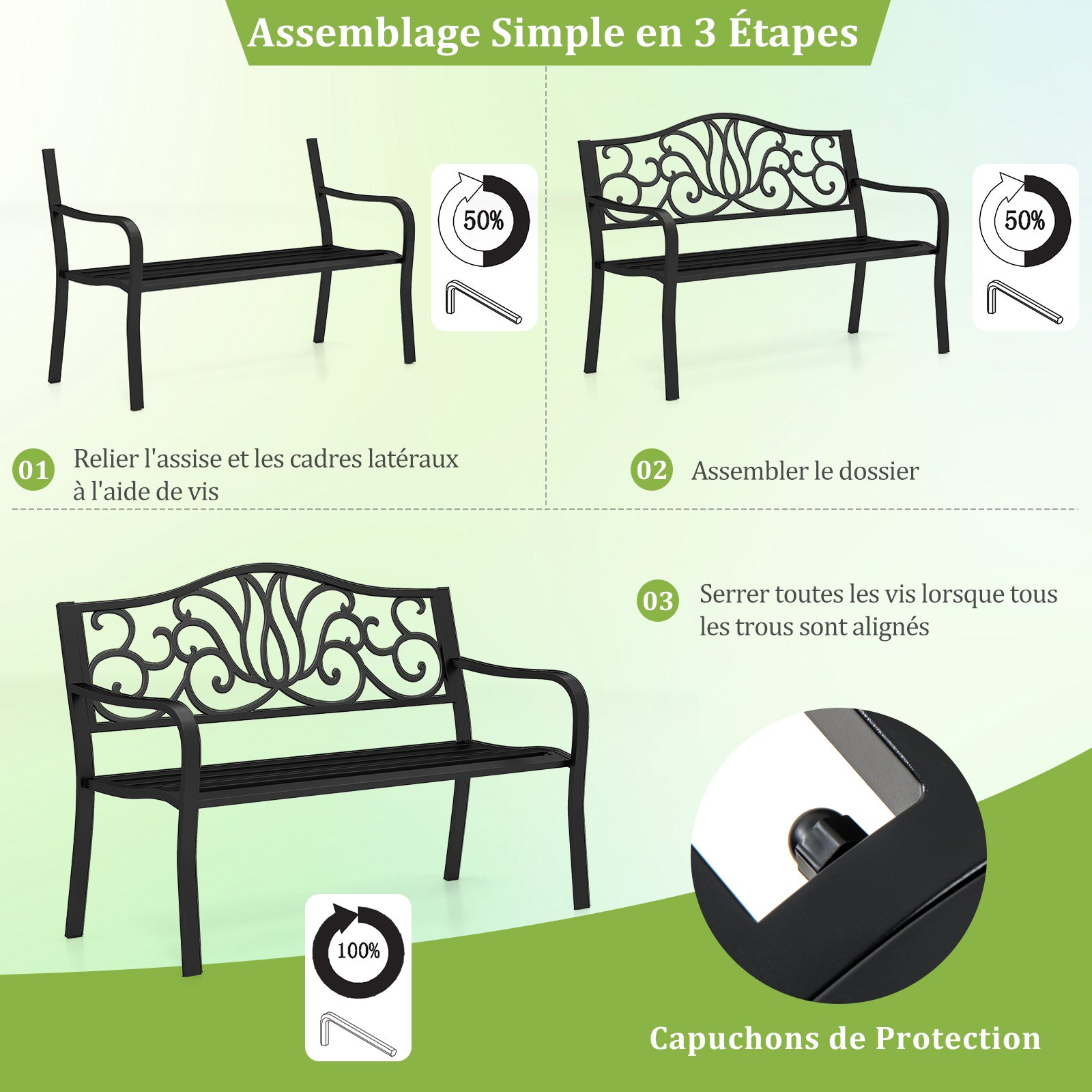 Assemblage Simple en 3 Étapes

50%

50%

01 Relier l'assise et les cadres latéraux à l'aide de vis

02 Assembler le dossier

03 Serrer toutes les vis lorsque tous les trous sont alignés

100%

Capuchons de Protection