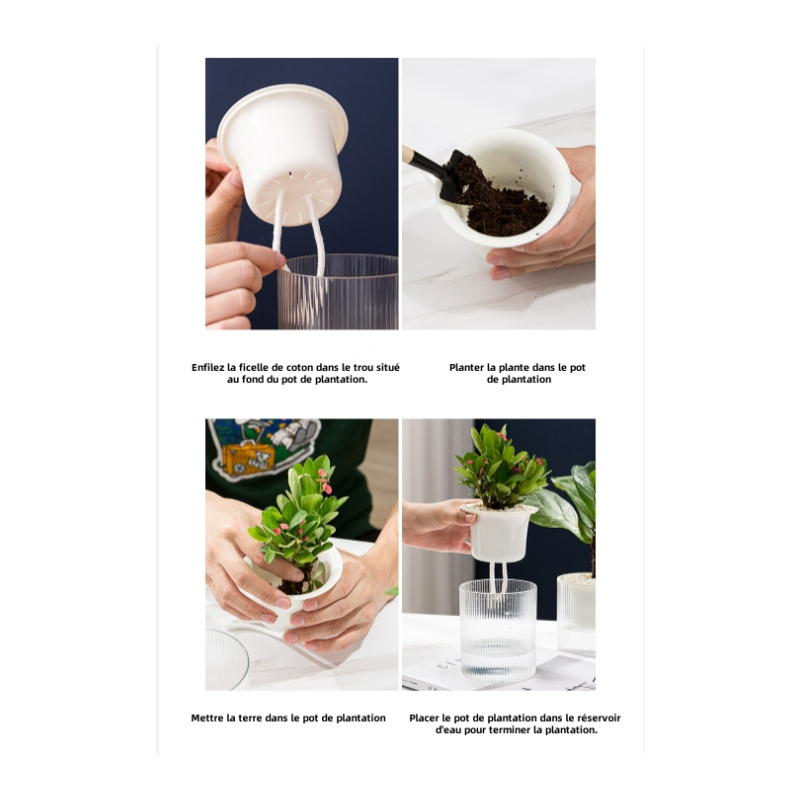 Enfilez la ficelle de coton dans le trou situé au fond du pot de plantation.

Planter la plante dans le pot de plantation

Mettre la terre dans le pot de plantation

Placer le pot de plantation dans le réservoir d'eau pour terminer la plantation.