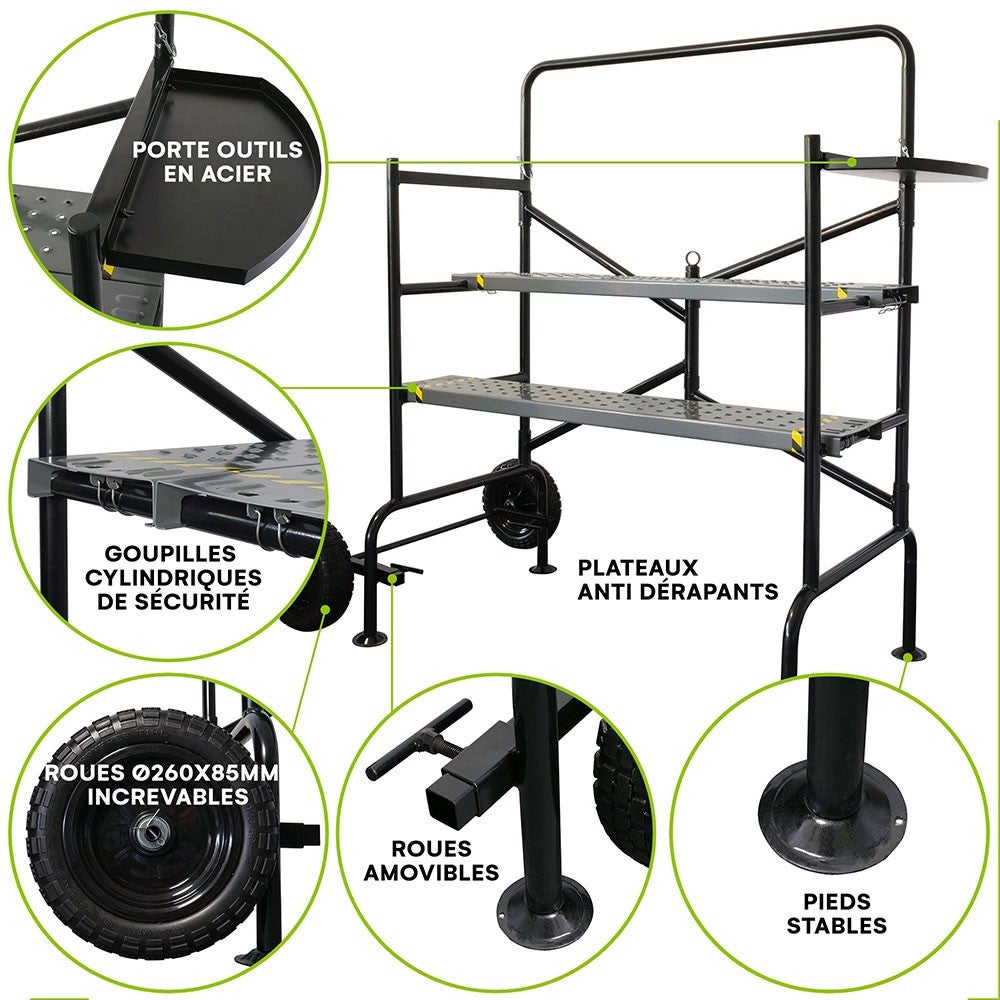 PORTE OUTILS EN ACIER

GOUPILLES CYLINDRIQUES DE SÉCURITÉ

PLATEAUX ANTI DÉRAPANTS

ROUES Ø260X85MM INCREVABLES

ROUES AMOVIBLES

PIEDS STABLES