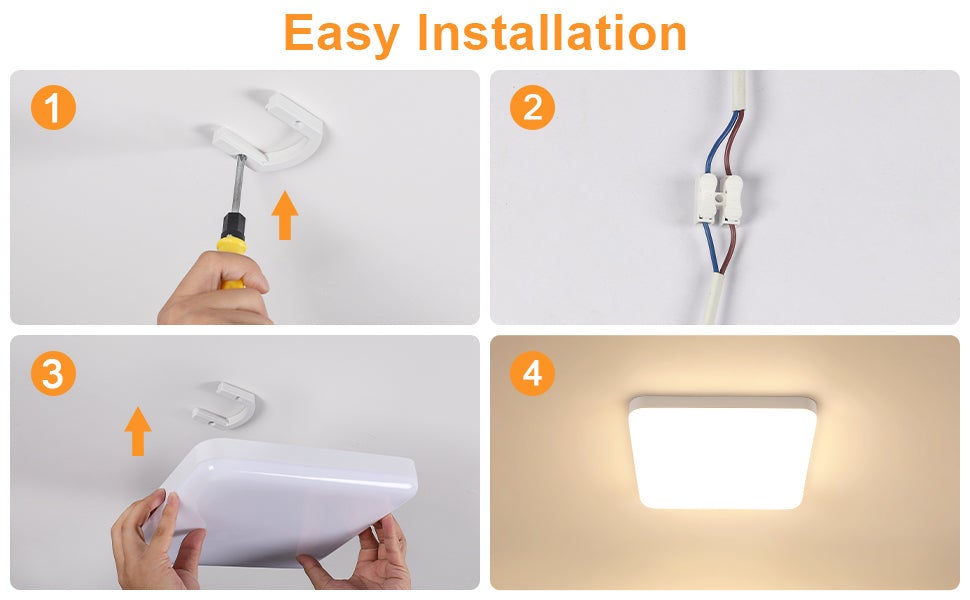 Easy Installation

1

2

3

4