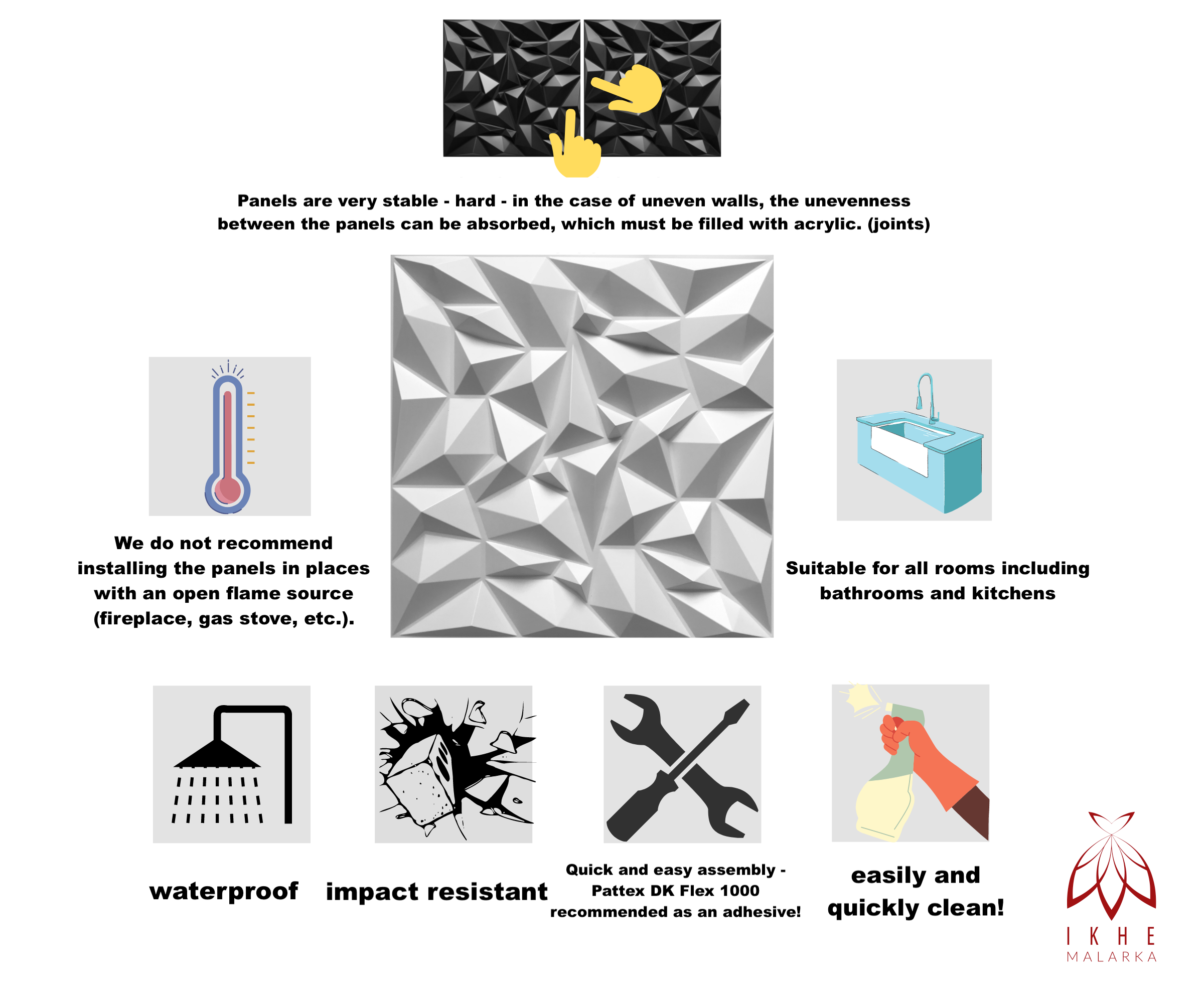 Panels are very stable - hard - in the case of uneven walls, the unevenness between the panels can be absorbed, which must be filled with acrylic. (joints)

We do not recommend installing the panels in places with an open flame source (fireplace, gas stove, etc.).

Suitable for all rooms including bathrooms and kitchens

waterproof

impact resistant

Quick and easy assembly - Pattex DK Flex 1000 recommended as an adhesive!

easily and quickly clean!

IKHE
MALARKA