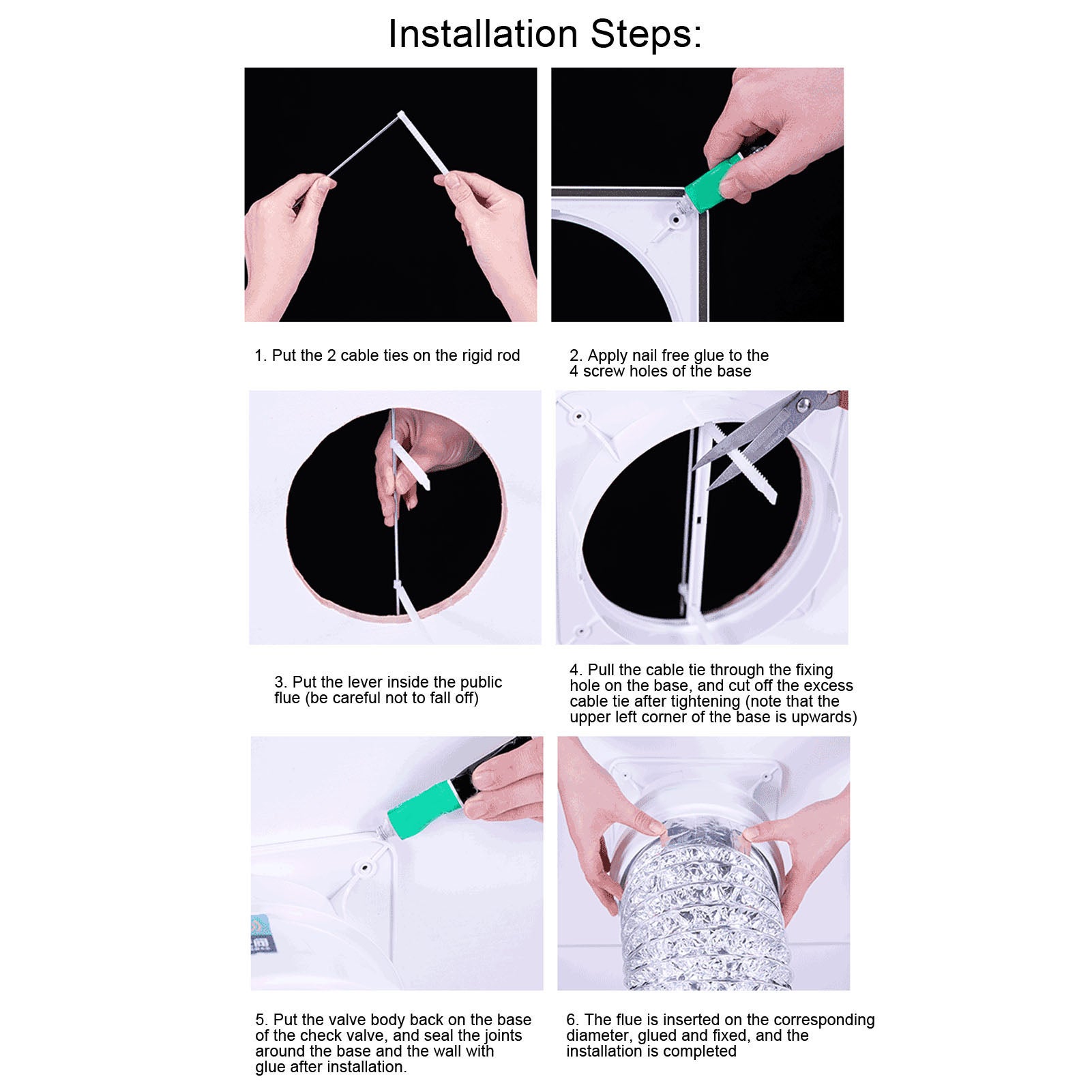 Installation Steps:

1. Put the 2 cable ties on the rigid rod

2. Apply nail free glue to the 4 screw holes of the base

3. Put the lever inside the public flue (be careful not to fall off)

4. Pull the cable tie through the fixing hole on the base, and cut off the excess cable tie after tightening (note that the upper left corner of the base is upwards)

5. Put the valve body back on the base of the check valve, and seal the joints around the base and the wall with glue after installation.

6. The flue is inserted on the corresponding diameter, glued and fixed, and the installation is completed