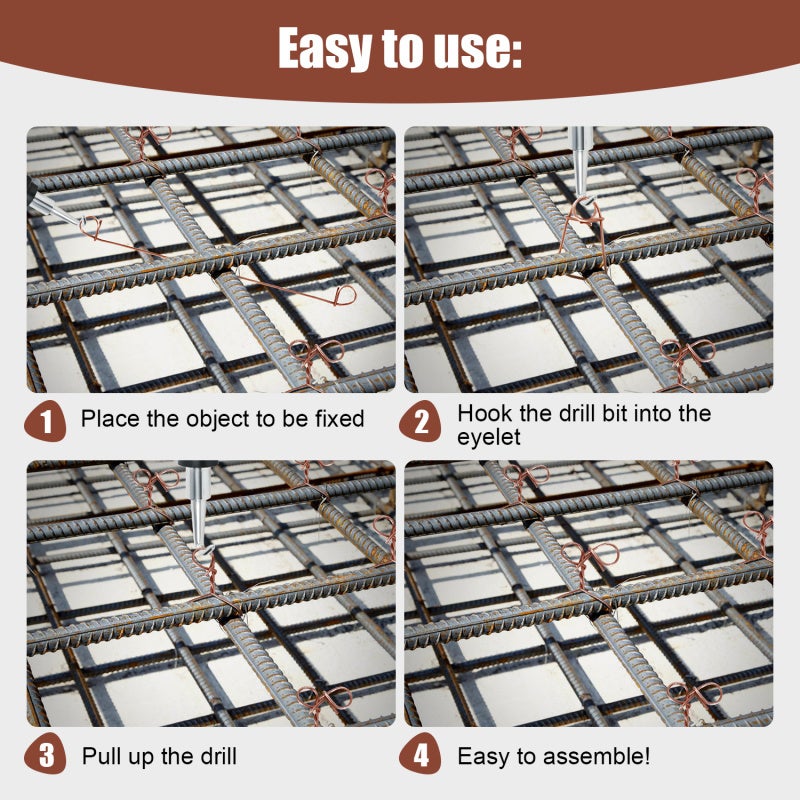 Easy to use:

1 Place the object to be fixed

2 Hook the drill bit into the eyelet

3 Pull up the drill

4 Easy to assemble!