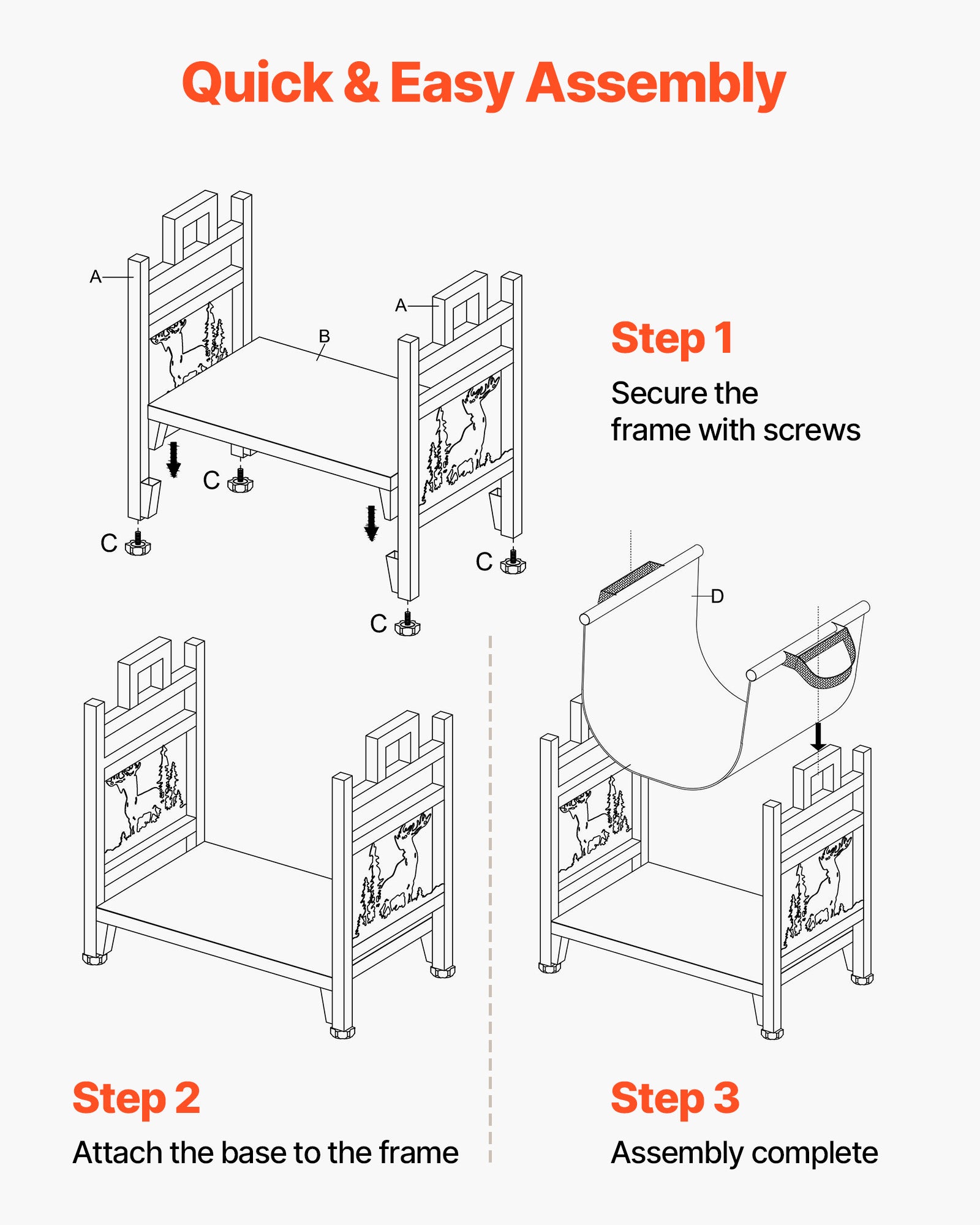 Quick & Easy Assembly

A

A

B

C

C

C

C

Step 1

Secure the frame with screws

D

Step 2

Attach the base to the frame

Step 3

Assembly complete