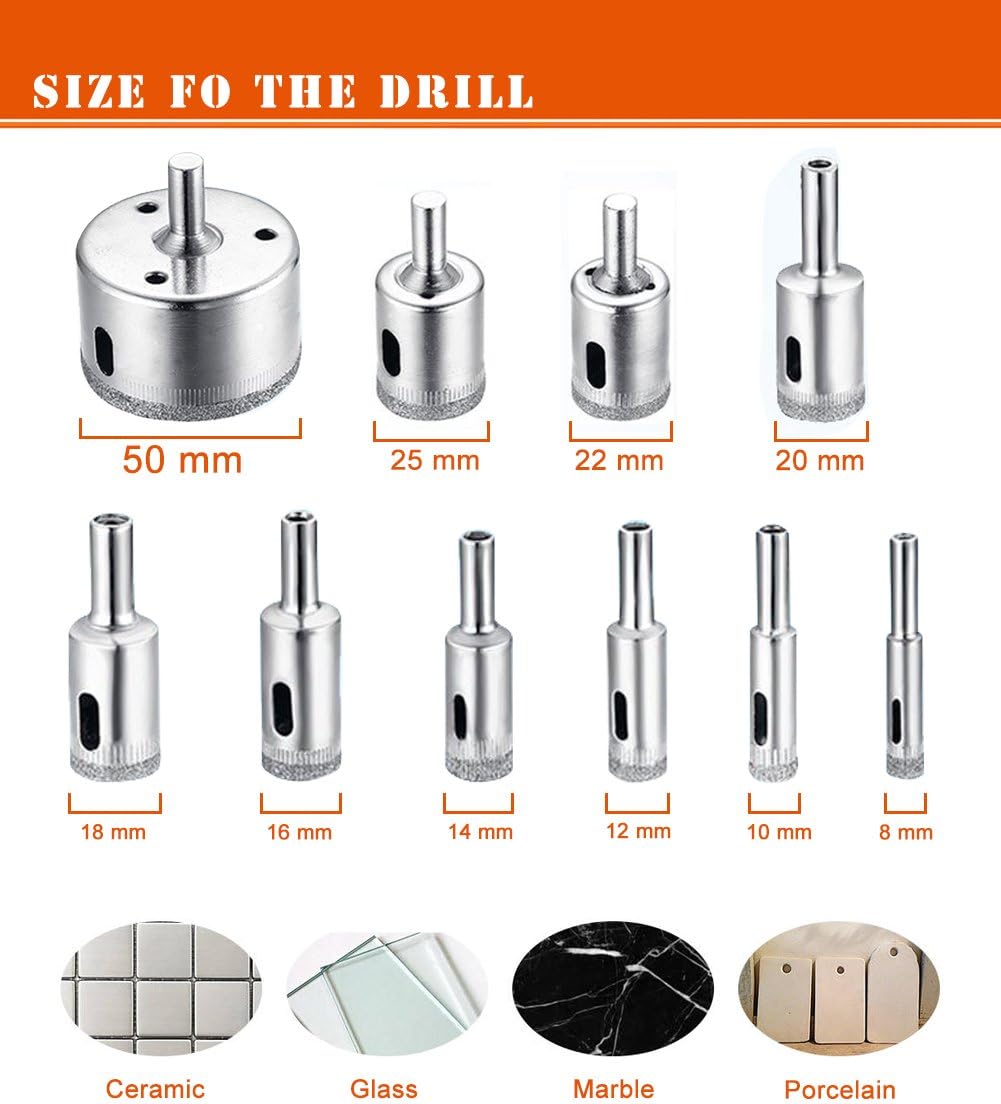 SIZE FO THE DRILL

50 mm

25 mm

22 mm

20 mm

18 mm

16 mm

14 mm

12 mm

10 mm

8 mm

Ceramic

Glass

Marble

Porcelain